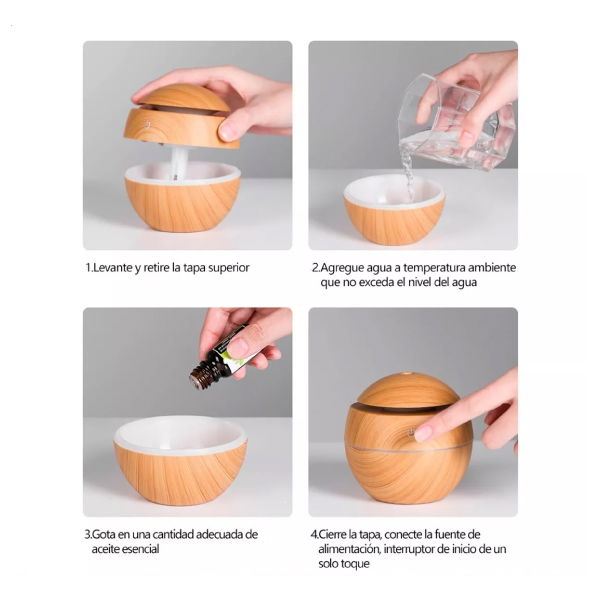 1.Levante y retire la tapa superior

2.Agregue agua a temperatura ambiente que no exceda el nivel del agua

3.Gota en una cantidad adecuada de aceite esencial

4.Cierre la tapa, conecte la fuente de alimentación, interruptor de inicio de un solo toque