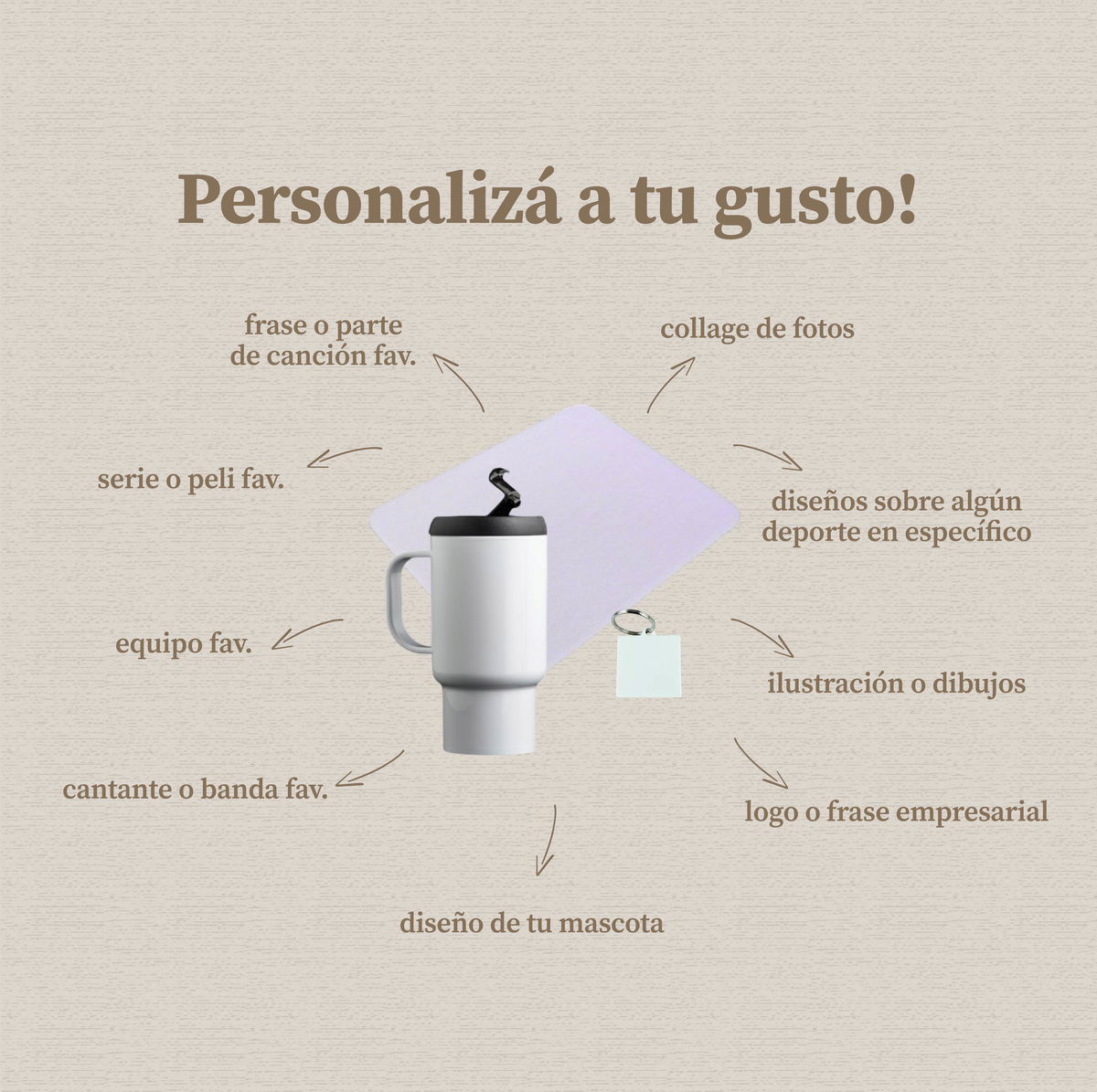 Personalizá a tu gusto!

frase o parte de canción fav.

collage de fotos

serie o peli fav.

diseños sobre algún deporte en específico

equipo fav.

ilustración o dibujos

cantante o banda fav.

logo o frase empresarial

diseño de tu mascota