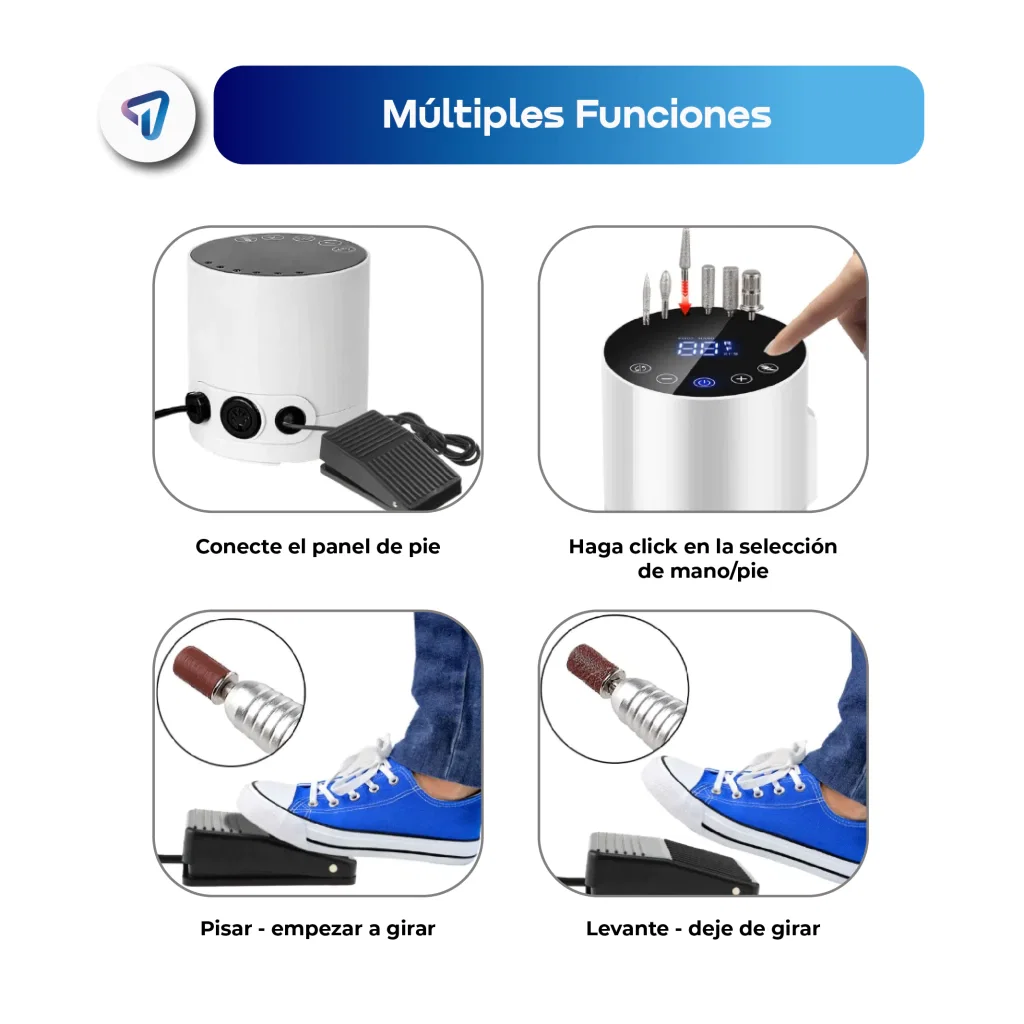 Múltiples Funciones

Conecte el panel de pie

Haga click en la selección de mano/pie

Pisar - empezar a girar

Levante - deje de girar