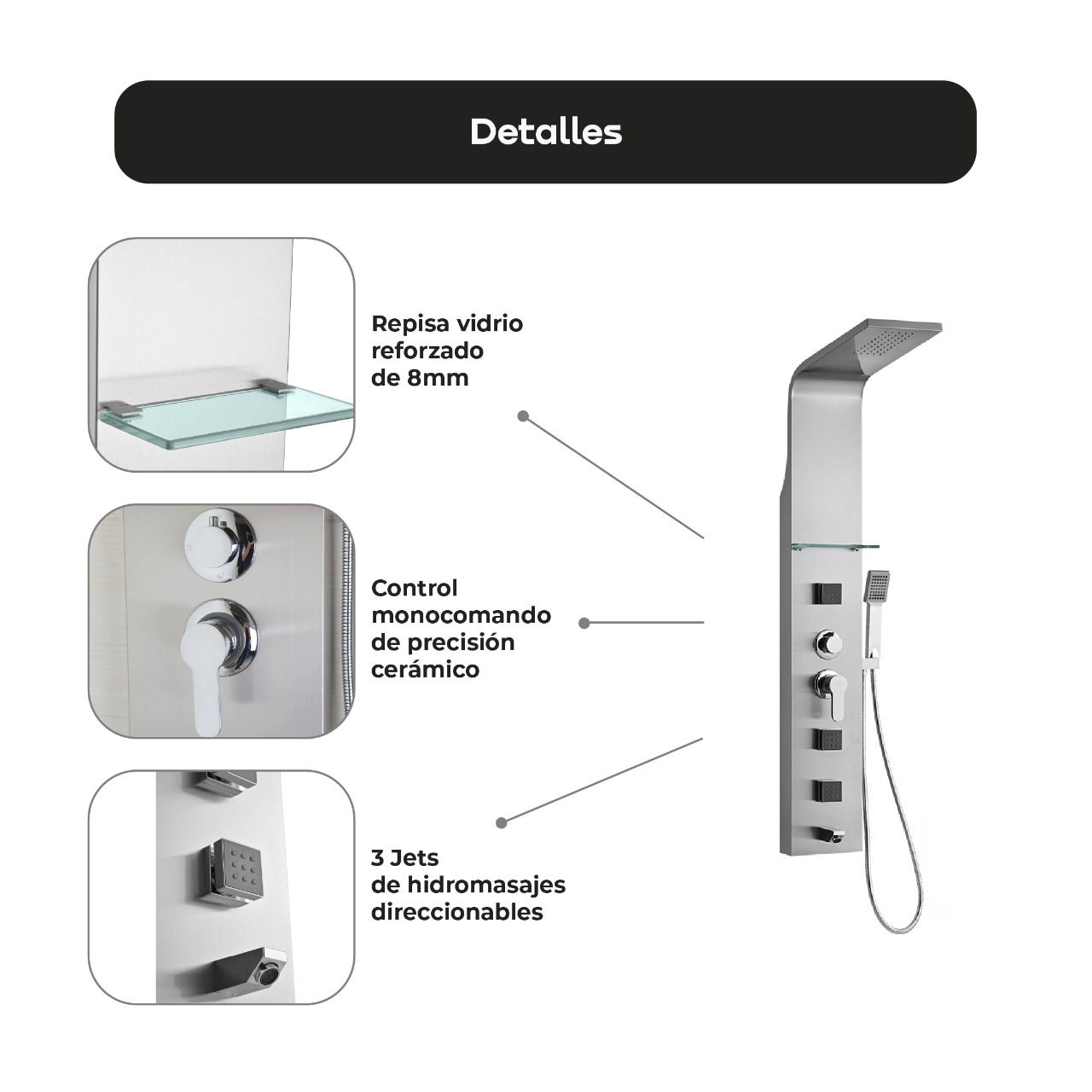 Detalles

Repisa vidrio reforzado de 8mm

Control monocomando de precisión cerámico

3 Jets de hidromasajes direccionables