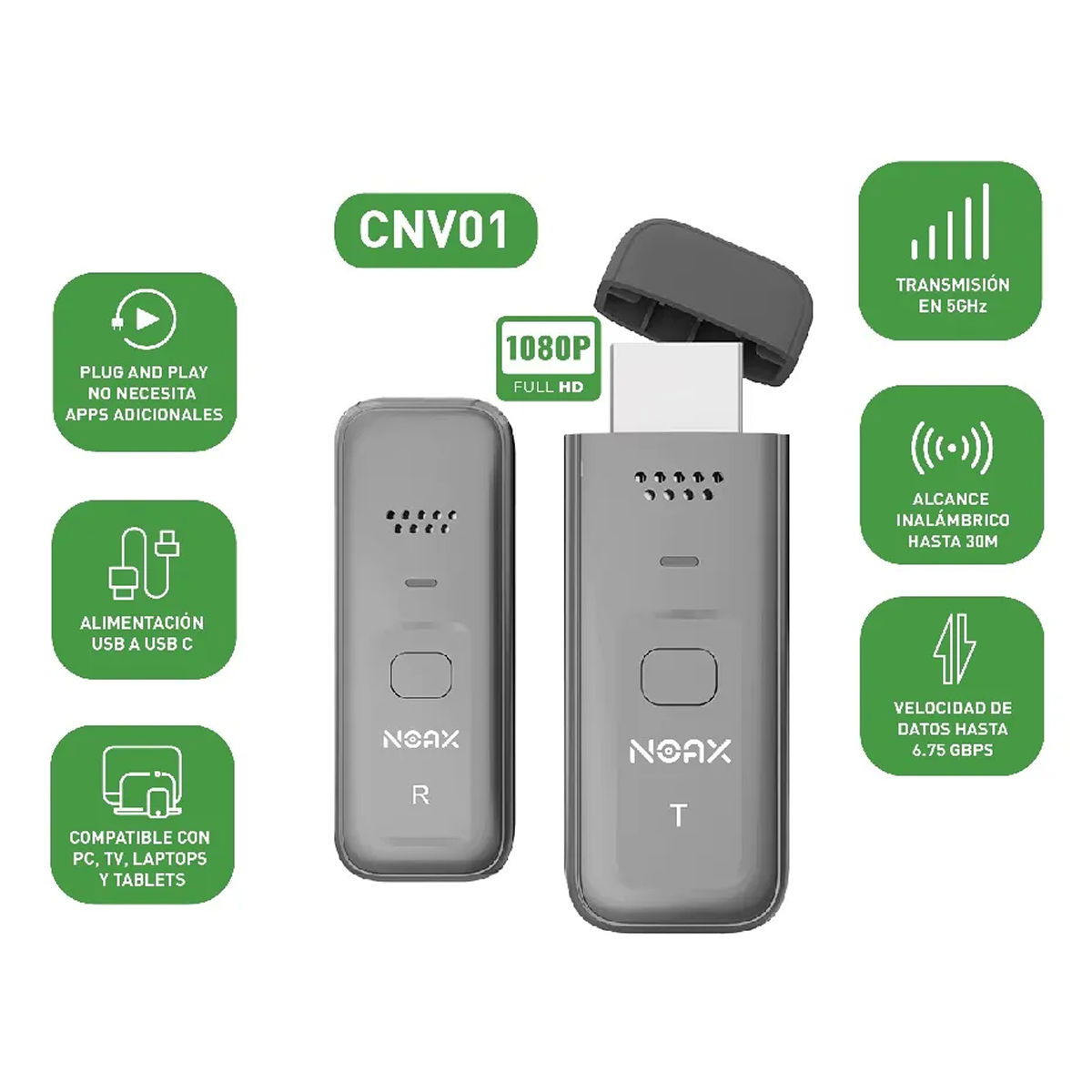 CNV01

PLUG AND PLAY
NO NECESITA
APPS ADICIONALES

ALIMENTACIÓN
USB A USB C

COMPATIBLE CON
PC, TV, LAPTOPS
Y TABLETS

1080P
FULL HD

NOAX
R

NOAX
T

TRANSMISIÓN
EN 5GHz

ALCANCE
INALÁMBRICO
HASTA 30M

VELOCIDAD DE
DATOS HASTA
6.75 GBPS