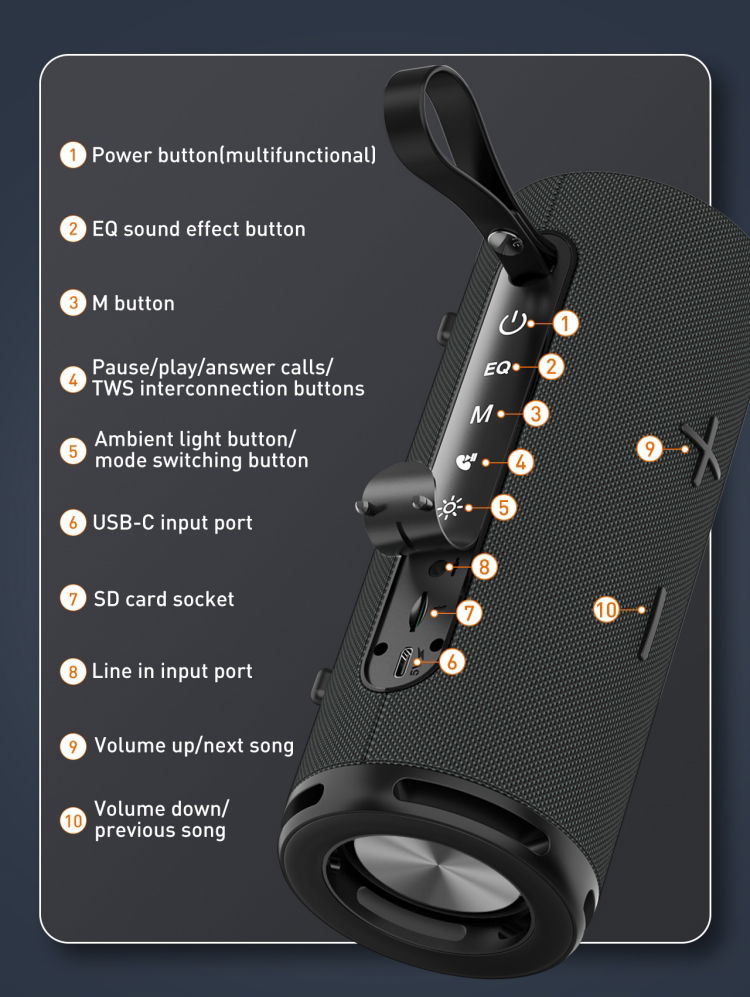 1 Power button(multifunctional)

2 EQ sound effect button

3 M button

4 Pause/play/answer calls/ TWS interconnection buttons

5 Ambient light button/ mode switching button

6 USB-C input port

7 SD card socket

8 Line in input port

9 Volume up/next song

10 Volume down/ previous song

1
EQ 2
M 3
4
5
8
7
6
9
10