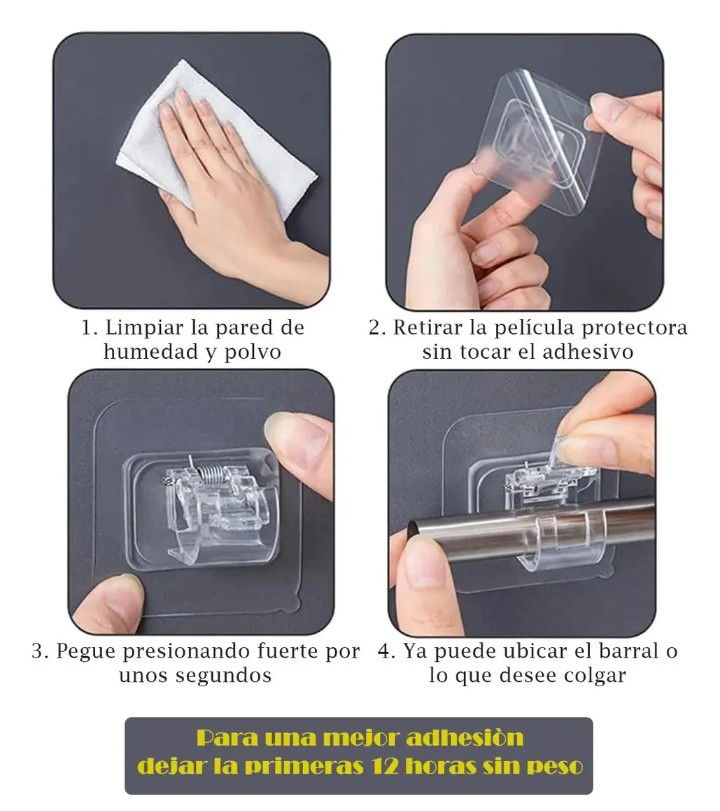 1. Limpiar la pared de humedad y polvo

2. Retirar la película protectora sin tocar el adhesivo

3. Pegue presionando fuerte por unos segundos

4. Ya puede ubicar el barral o lo que desee colgar

Para una mejor adhesiòn dejar la primeras 12 horas sin peso