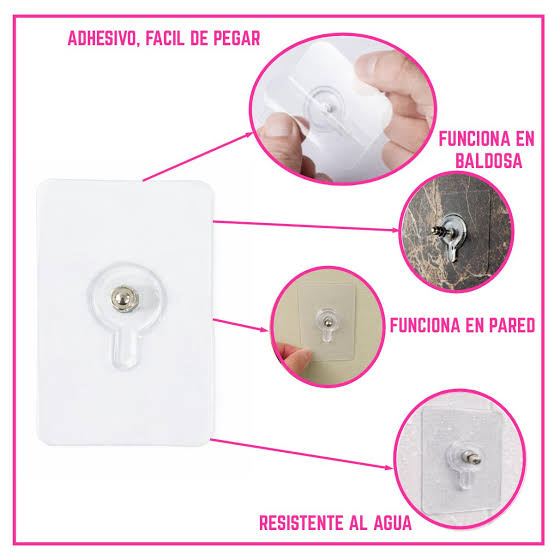 ADHESIVO, FACIL DE PEGAR

FUNCIONA EN BALDOSA

FUNCIONA EN PARED

RESISTENTE AL AGUA