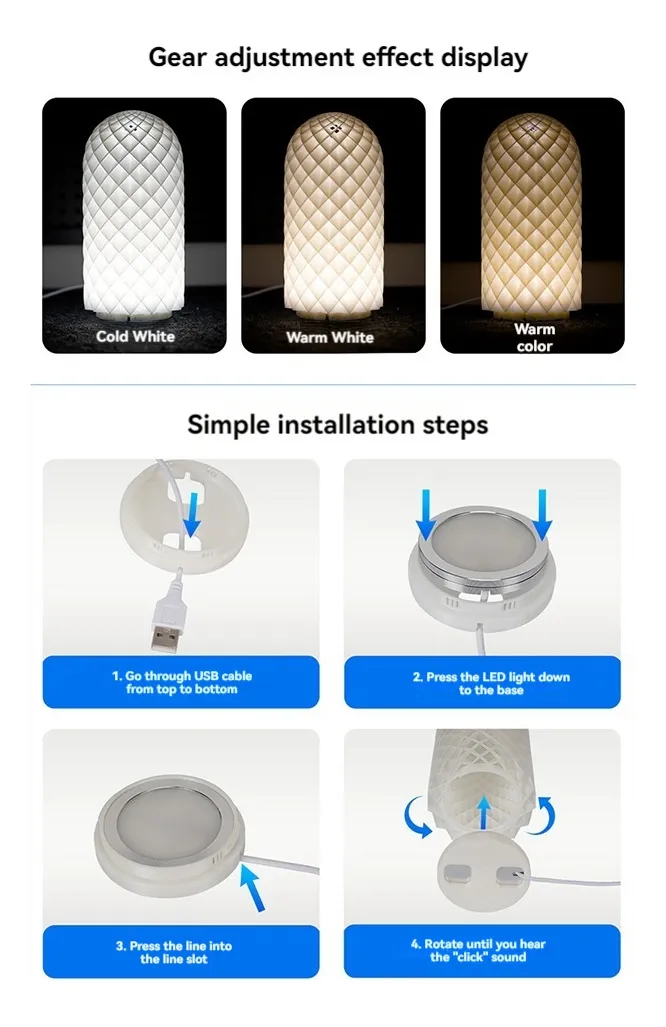 Gear adjustment effect display

Cold White

Warm White

Warm color

Simple installation steps

1. Go through USB cable from top to bottom

2. Press the LED light down to the base

3. Press the line into the line slot

4. Rotate until you hear the "click" sound