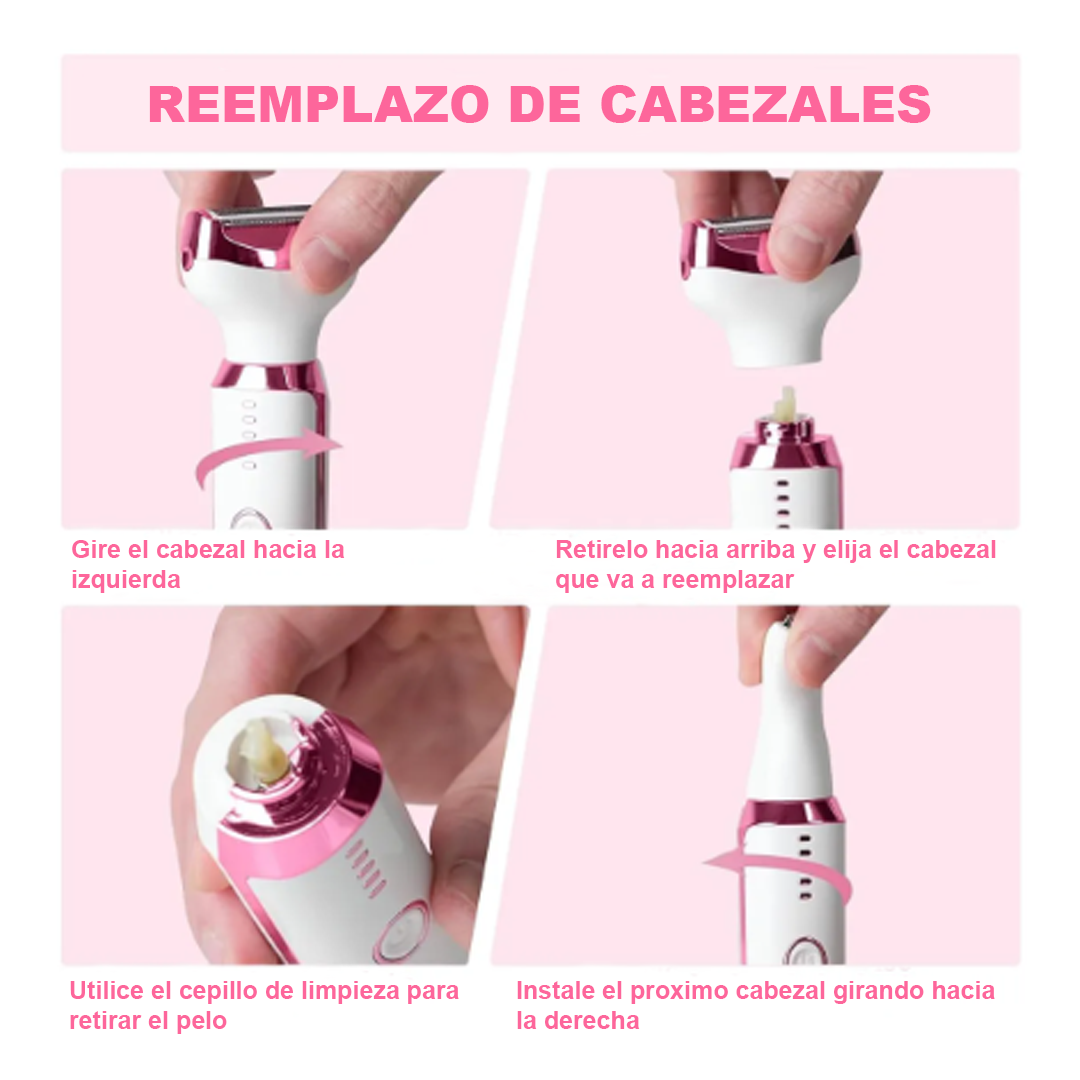 REEMPLAZO DE CABEZALES

Gire el cabezal hacia la izquierda

Retirelo hacia arriba y elija el cabezal que va a reemplazar

Utilice el cepillo de limpieza para retirar el pelo

Instale el proximo cabezal girando hacia la derecha