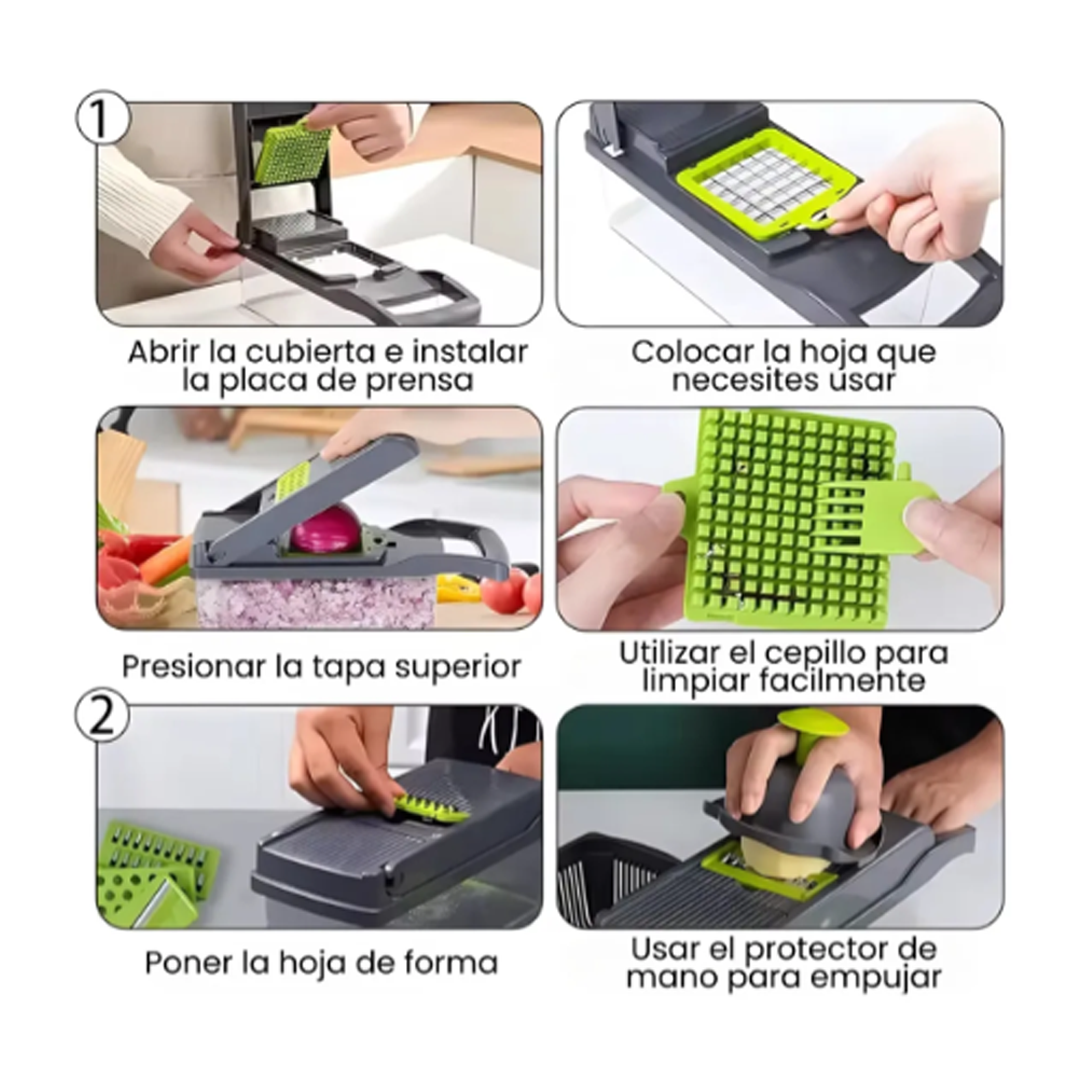 1

Abrir la cubierta e instalar la placa de prensa

Colocar la hoja que necesites usar

Presionar la tapa superior

Utilizar el cepillo para limpiar facilmente

2

Poner la hoja de forma

Usar el protector de mano para empujar