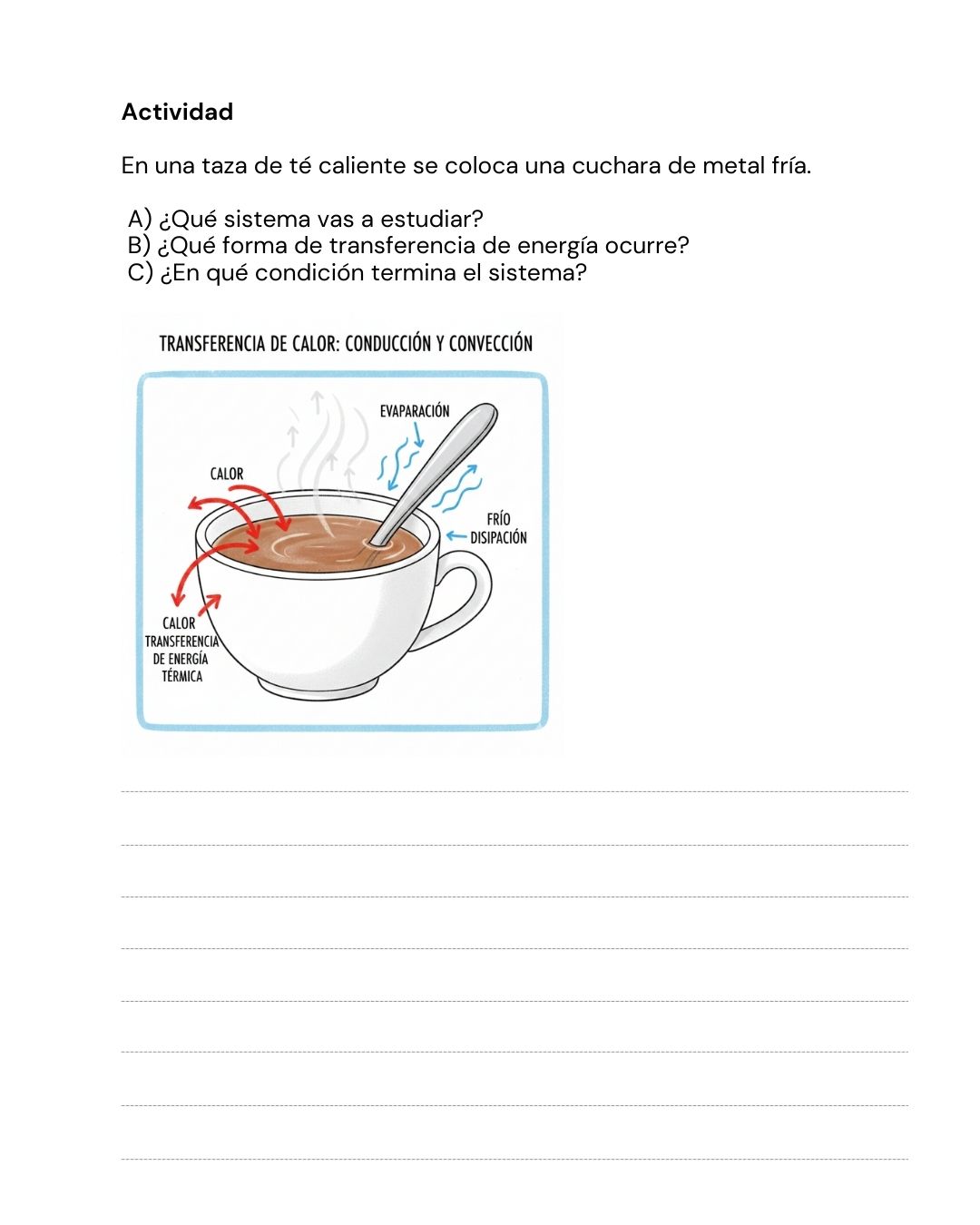 Actividad

En una taza de té caliente se coloca una cuchara de metal fría.

A) ¿Qué sistema vas a estudiar?
B) ¿Qué forma de transferencia de energía ocurre?
C) ¿En qué condición termina el sistema?

TRANSFERENCIA DE CALOR: CONDUCCIÓN Y CONVECCIÓN

EVAPARACIÓN

CALOR

FRÍO
DISIPACIÓN

CALOR
TRANSFERENCIA
DE ENERGÍA
TÉRMICA