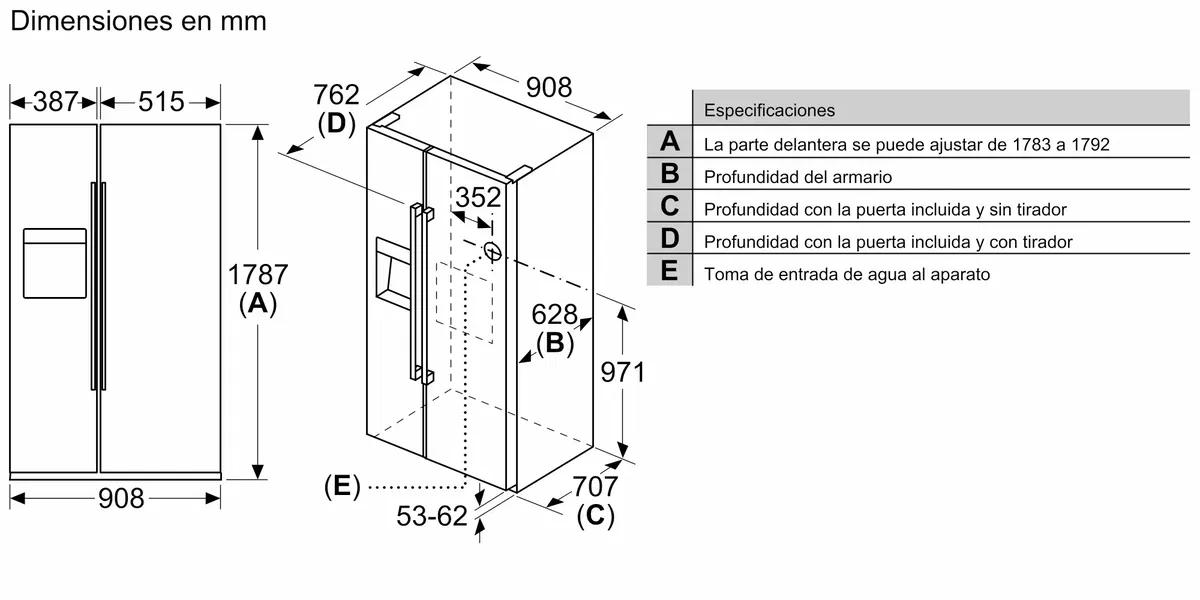 Dimensiones en mm

387
515
1787
(A)
908

762
(D)
908
352
628
(B)
971
(E)
53-62
707
(C)

| | Especificaciones |
|---|---|
| A | La parte delantera se puede ajustar de 1783 a 1792 |
| B | Profundidad del armario |
| C | Profundidad con la puerta incluida y sin tirador |
| D | Profundidad con la puerta incluida y con tirador |
| E | Toma de entrada de agua al aparato |