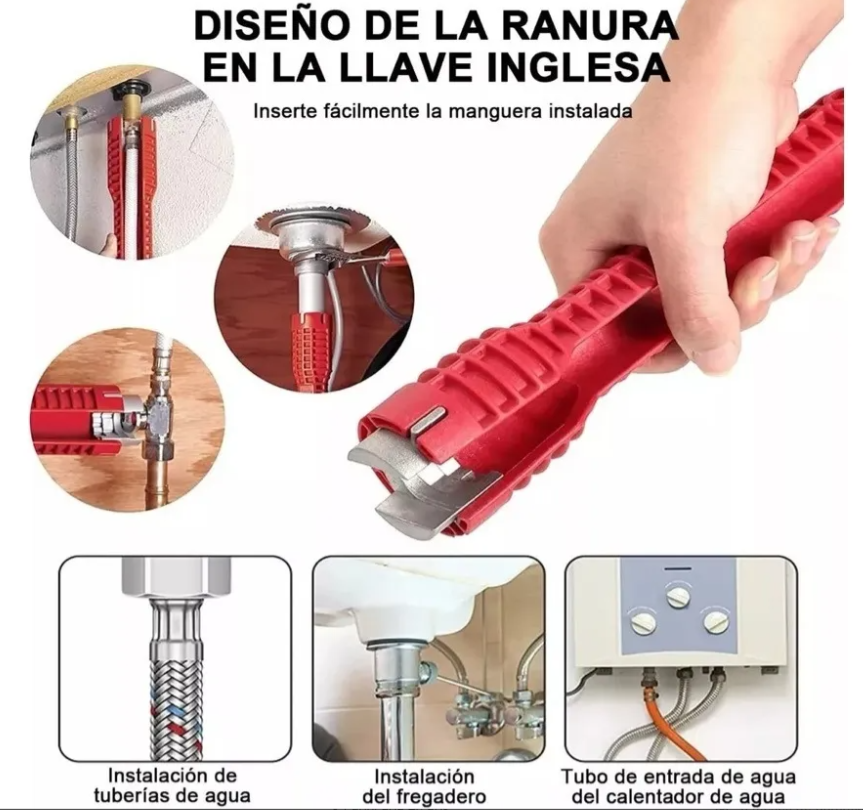 DISEÑO DE LA RANURA EN LA LLAVE INGLESA

Inserte fácilmente la manguera instalada

Instalación de tuberías de agua

Instalación del fregadero

Tubo de entrada de agua del calentador de agua