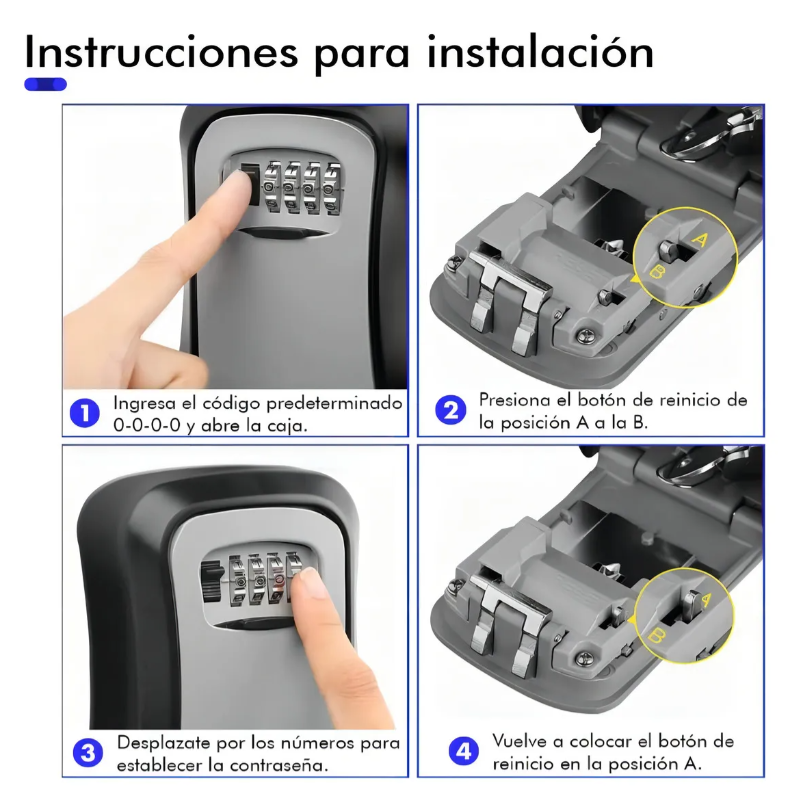 Instrucciones para instalación

A
B

1 Ingresa el código predeterminado 0-0-0-0 y abre la caja.

2 Presiona el botón de reinicio de la posición A a la B.

A
B

3 Desplazate por los números para establecer la contraseña.

4 Vuelve a colocar el botón de reinicio en la posición A.