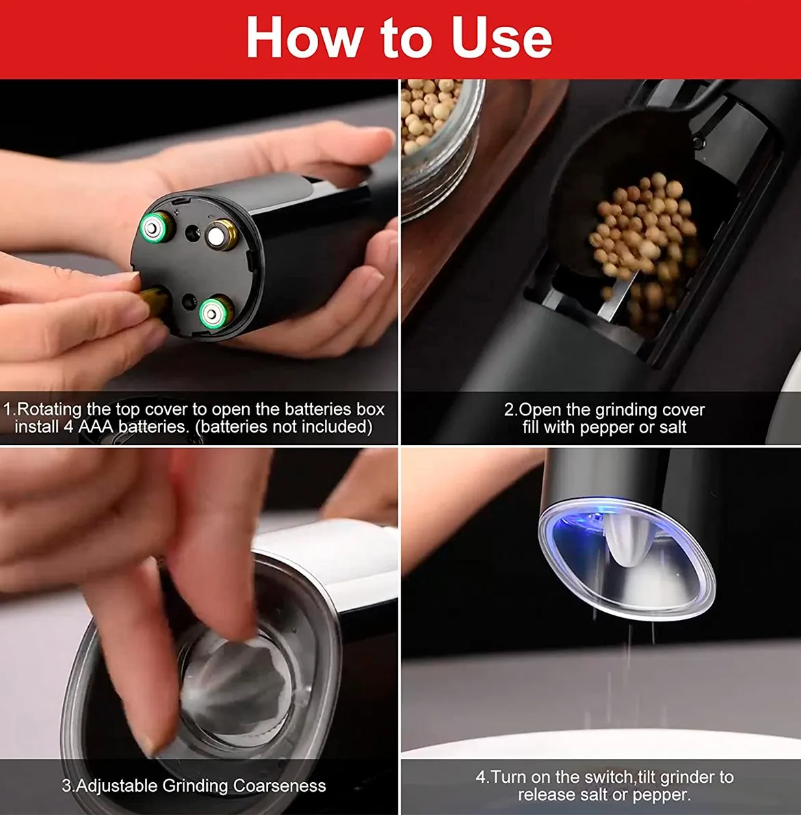 How to Use

1.Rotating the top cover to open the batteries box install 4 AAA batteries. (batteries not included)

2.Open the grinding cover fill with pepper or salt

3.Adjustable Grinding Coarseness

4.Turn on the switch,tilt grinder to release salt or pepper.