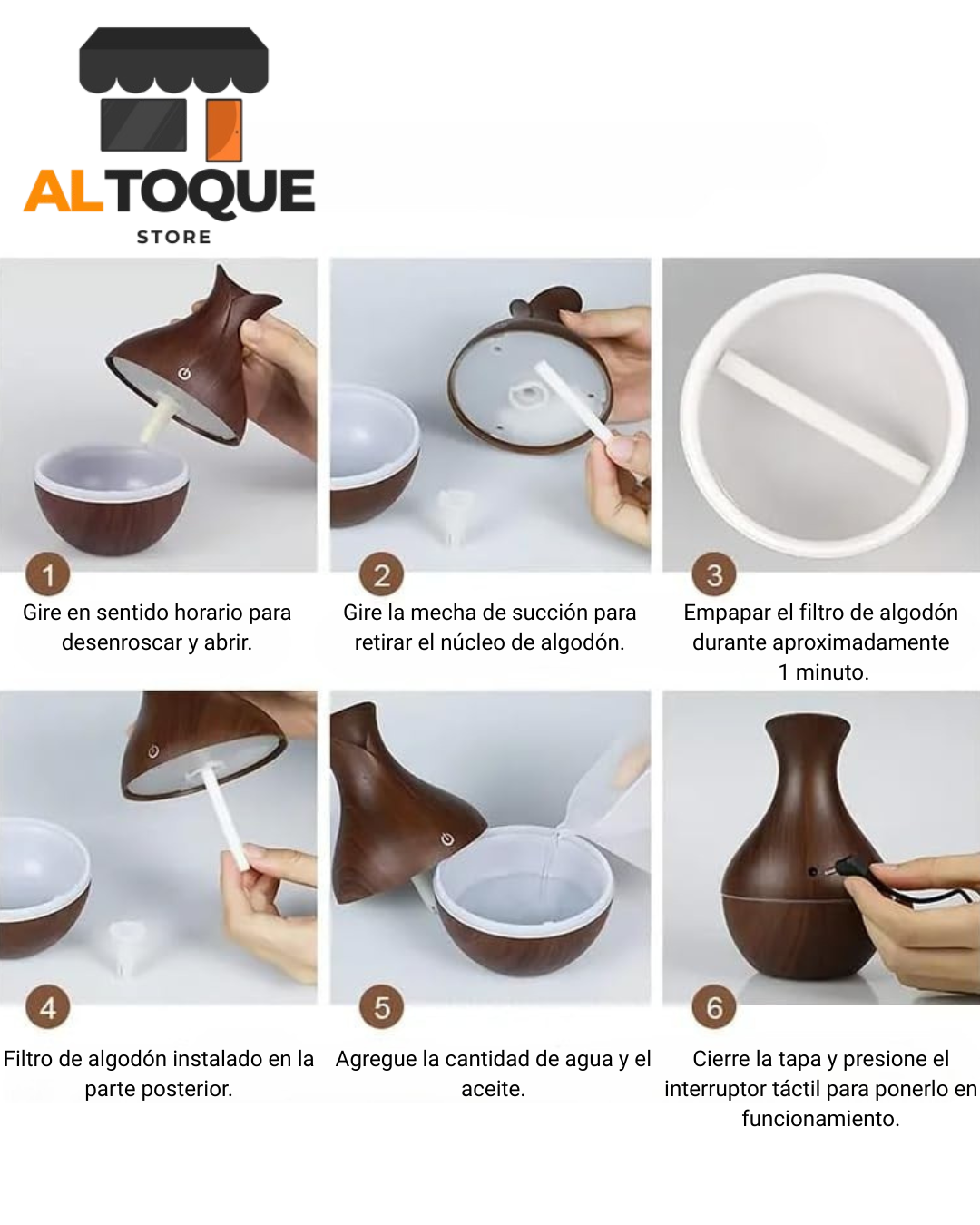 ALTOQUE
STORE

1
Gire en sentido horario para desenroscar y abrir.

2
Gire la mecha de succión para retirar el núcleo de algodón.

3
Empapar el filtro de algodón durante aproximadamente 1 minuto.

4
Filtro de algodón instalado en la parte posterior.

5
Agregue la cantidad de agua y el aceite.

6
Cierre la tapa y presione el interruptor táctil para ponerlo en funcionamiento.