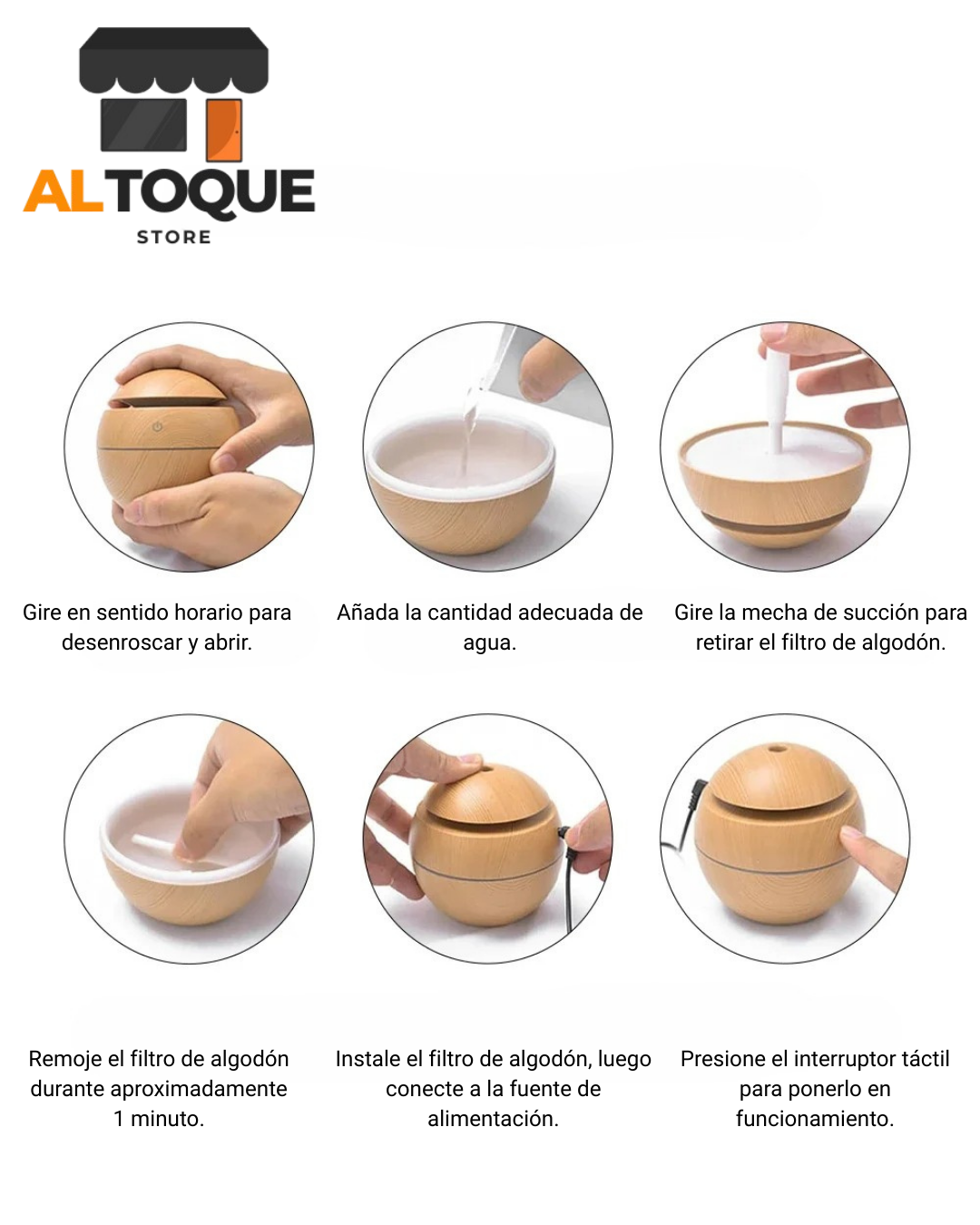 ALTOQUE
STORE

Gire en sentido horario para desenroscar y abrir.

Añada la cantidad adecuada de agua.

Gire la mecha de succión para retirar el filtro de algodón.

Remoje el filtro de algodón durante aproximadamente 1 minuto.

Instale el filtro de algodón, luego conecte a la fuente de alimentación.

Presione el interruptor táctil para ponerlo en funcionamiento.