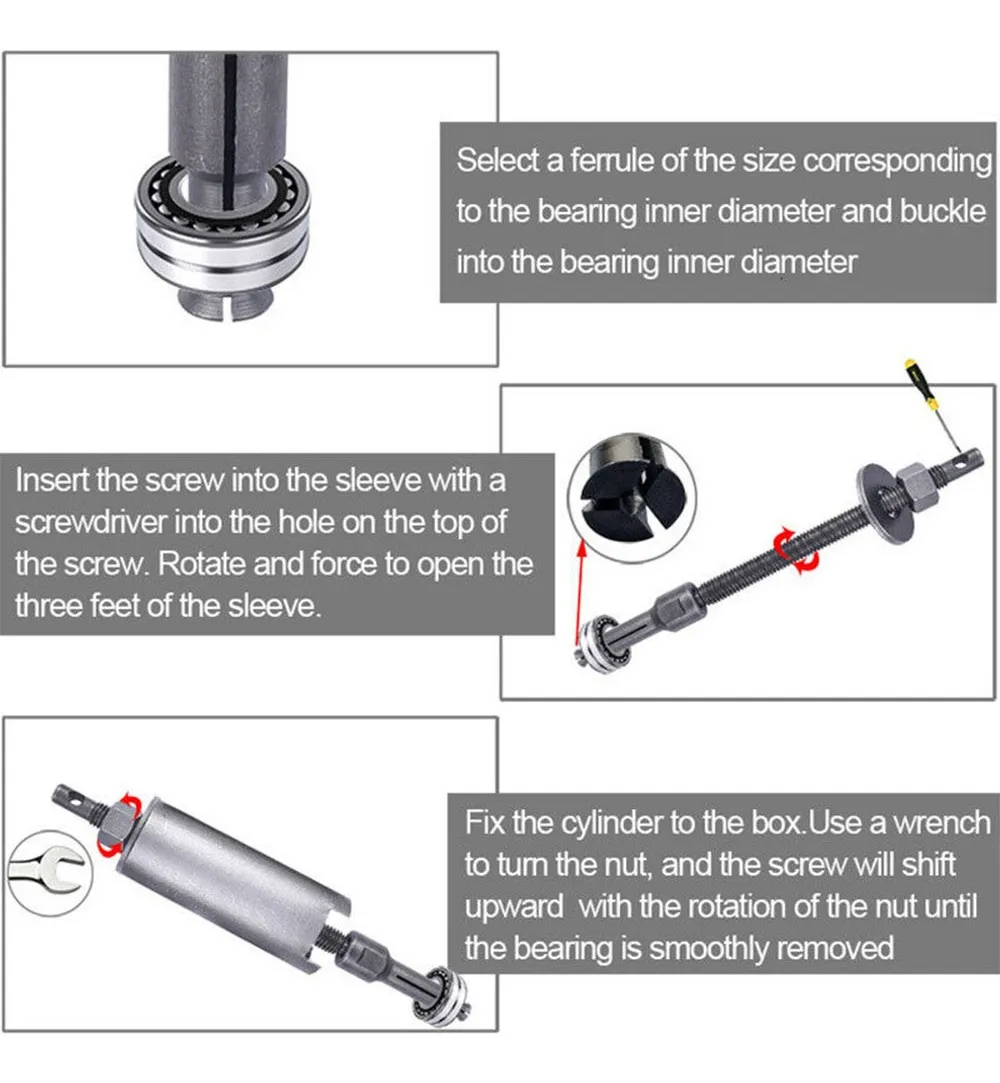 Select a ferrule of the size corresponding to the bearing inner diameter and buckle into the bearing inner diameter

Insert the screw into the sleeve with a screwdriver into the hole on the top of the screw. Rotate and force to open the three feet of the sleeve.

Fix the cylinder to the box.Use a wrench to turn the nut, and the screw will shift upward with the rotation of the nut until the bearing is smoothly removed