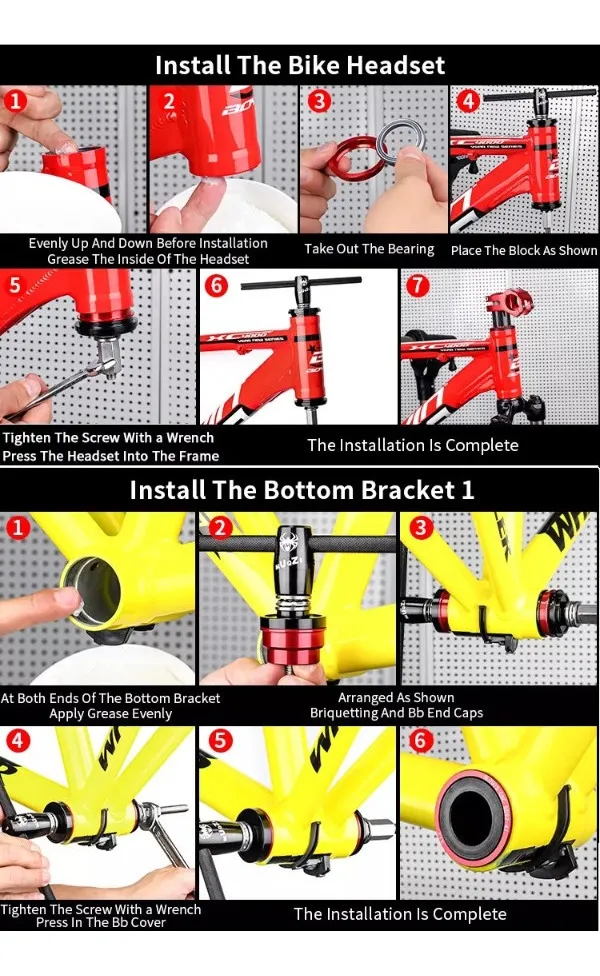 Install The Bike Headset

1

2

3

4

Evenly Up And Down Before Installation
Grease The Inside Of The Headset

Take Out The Bearing

Place The Block As Shown

5

6

7

Tighten The Screw With a Wrench
Press The Headset Into The Frame

The Installation Is Complete

Install The Bottom Bracket 1

1

2

3

At Both Ends Of The Bottom Bracket
Apply Grease Evenly

Arranged As Shown
Briquetting And Bb End Caps

4

5

6

Tighten The Screw With a Wrench
Press In The Bb Cover

The Installation Is Complete