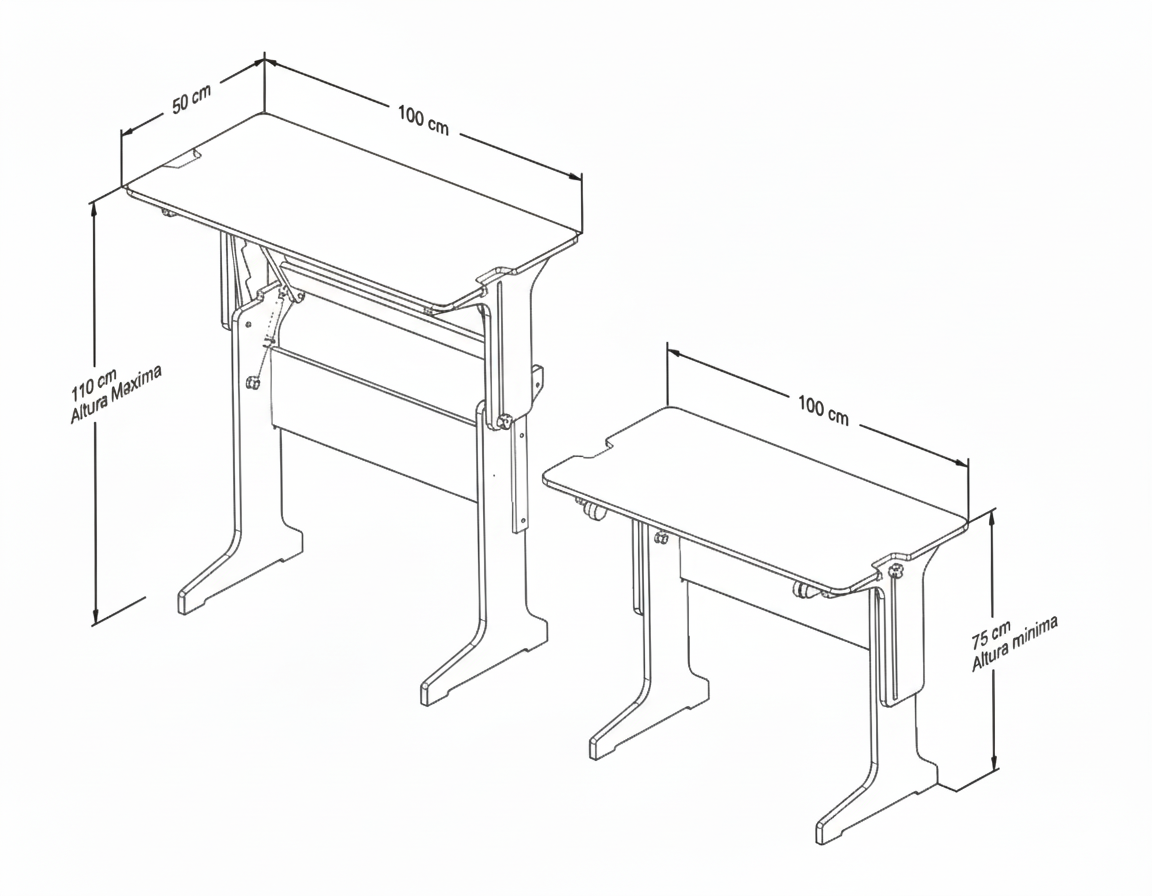 50 cm

100 cm

110 cm
Altura Maxima

100 cm

75 cm
Altura minima