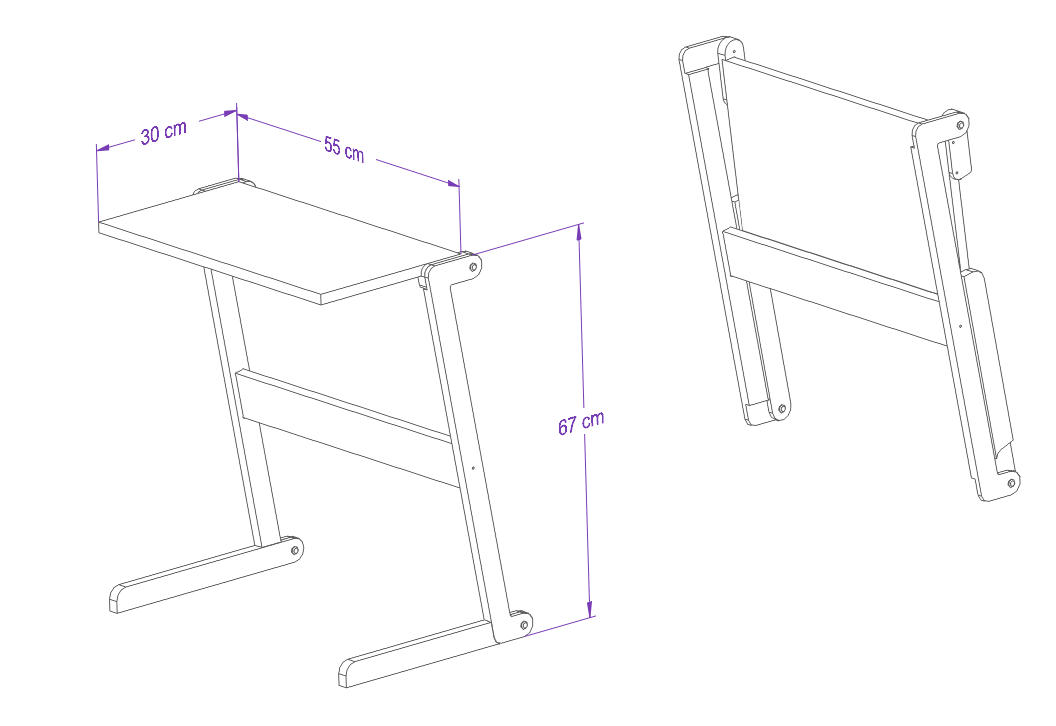 30 cm
55 cm
67 cm