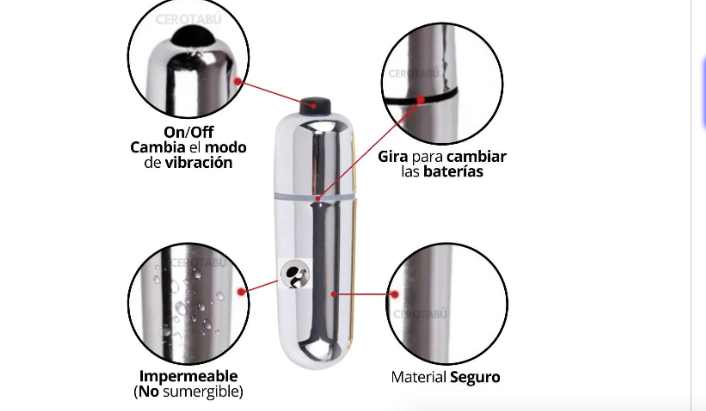 CEROTABÚ

On/Off
Cambia el modo de vibración

CEROTABÚ

Gira para cambiar las baterías

CEROTABÚ

Impermeable
(No sumergible)

CEROTABÚ

Material Seguro