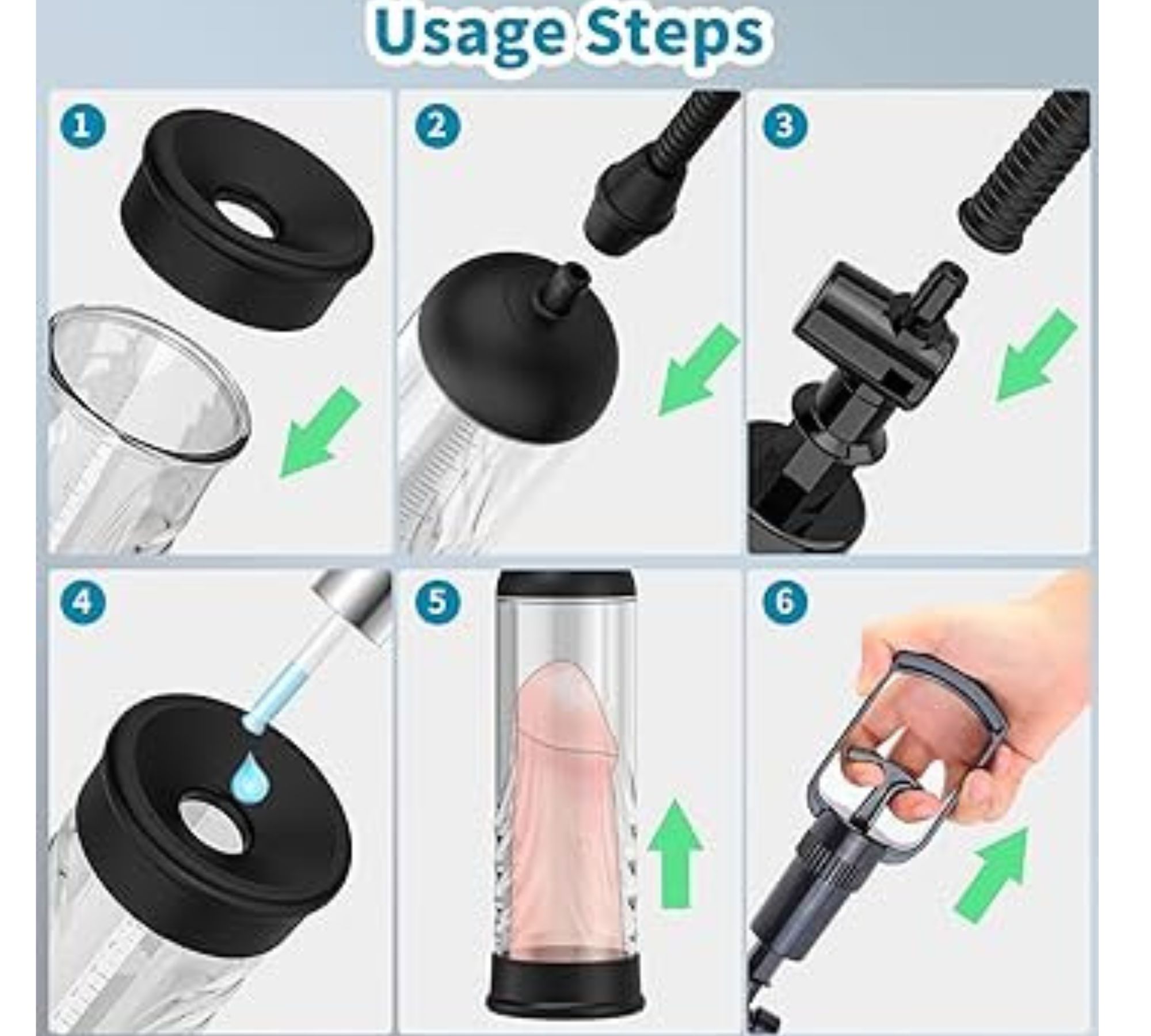 Usage Steps

1

2

3

4

5

6