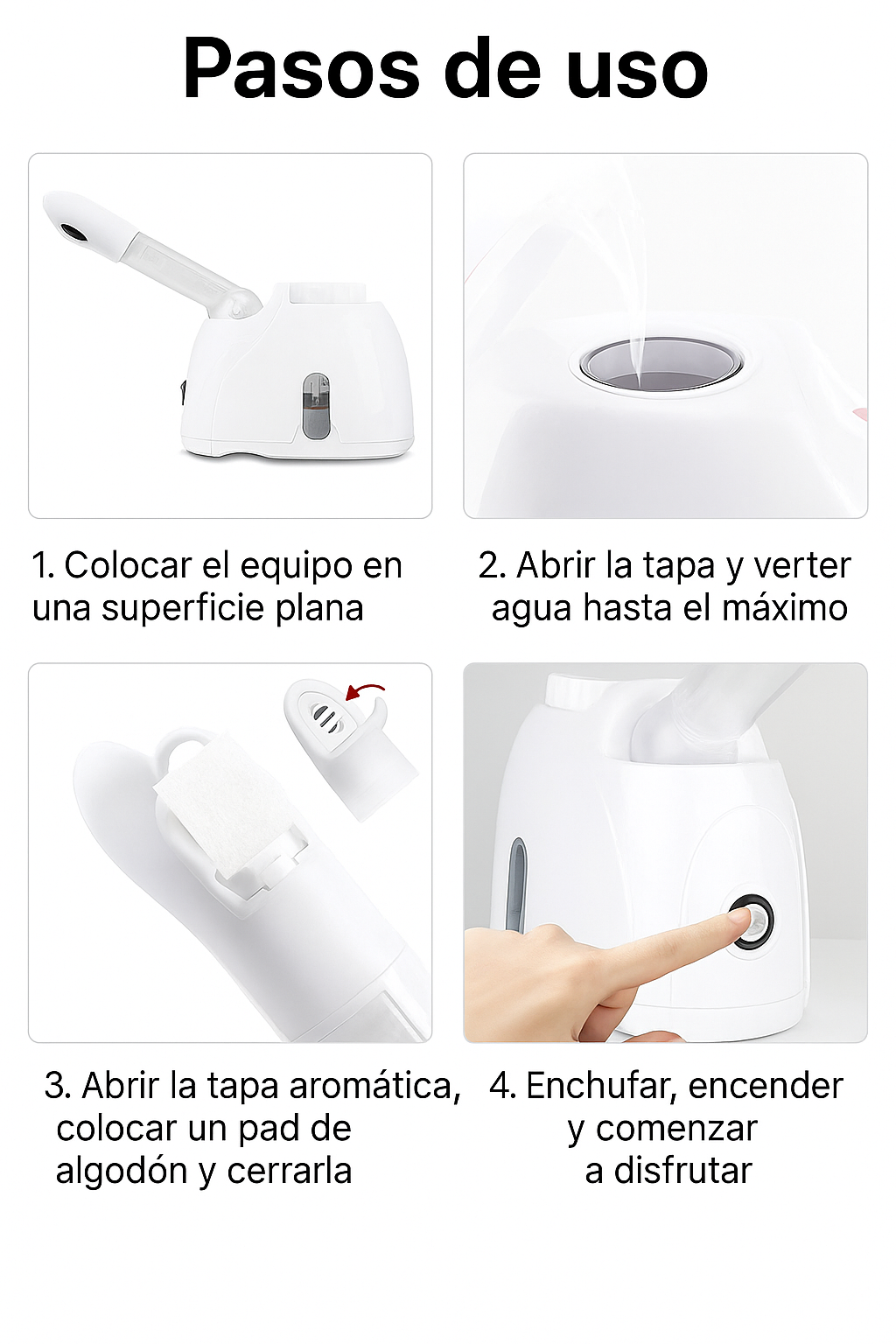 Pasos de uso

1. Colocar el equipo en una superficie plana

2. Abrir la tapa y verter agua hasta el máximo

3. Abrir la tapa aromática, colocar un pad de algodón y cerrarla

4. Enchufar, encender y comenzar a disfrutar