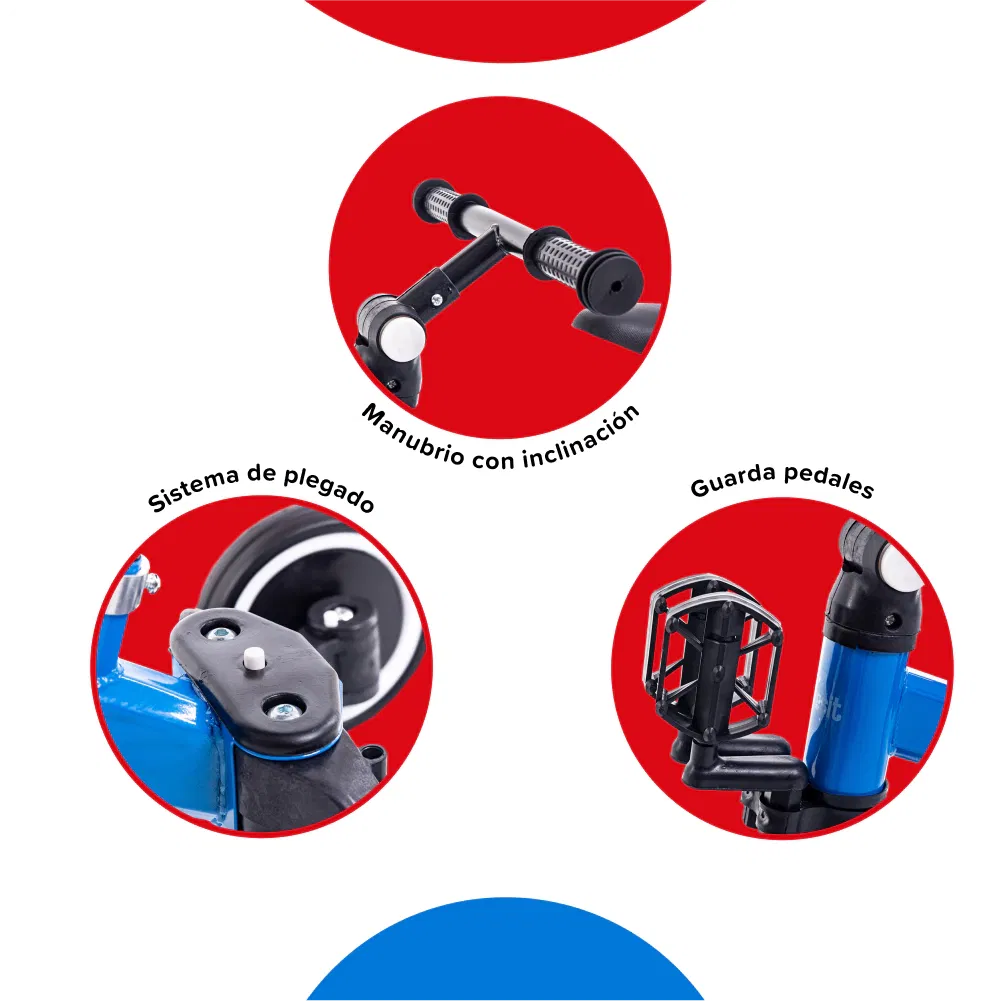 Manubrio con inclinación

Sistema de plegado

Guarda pedales