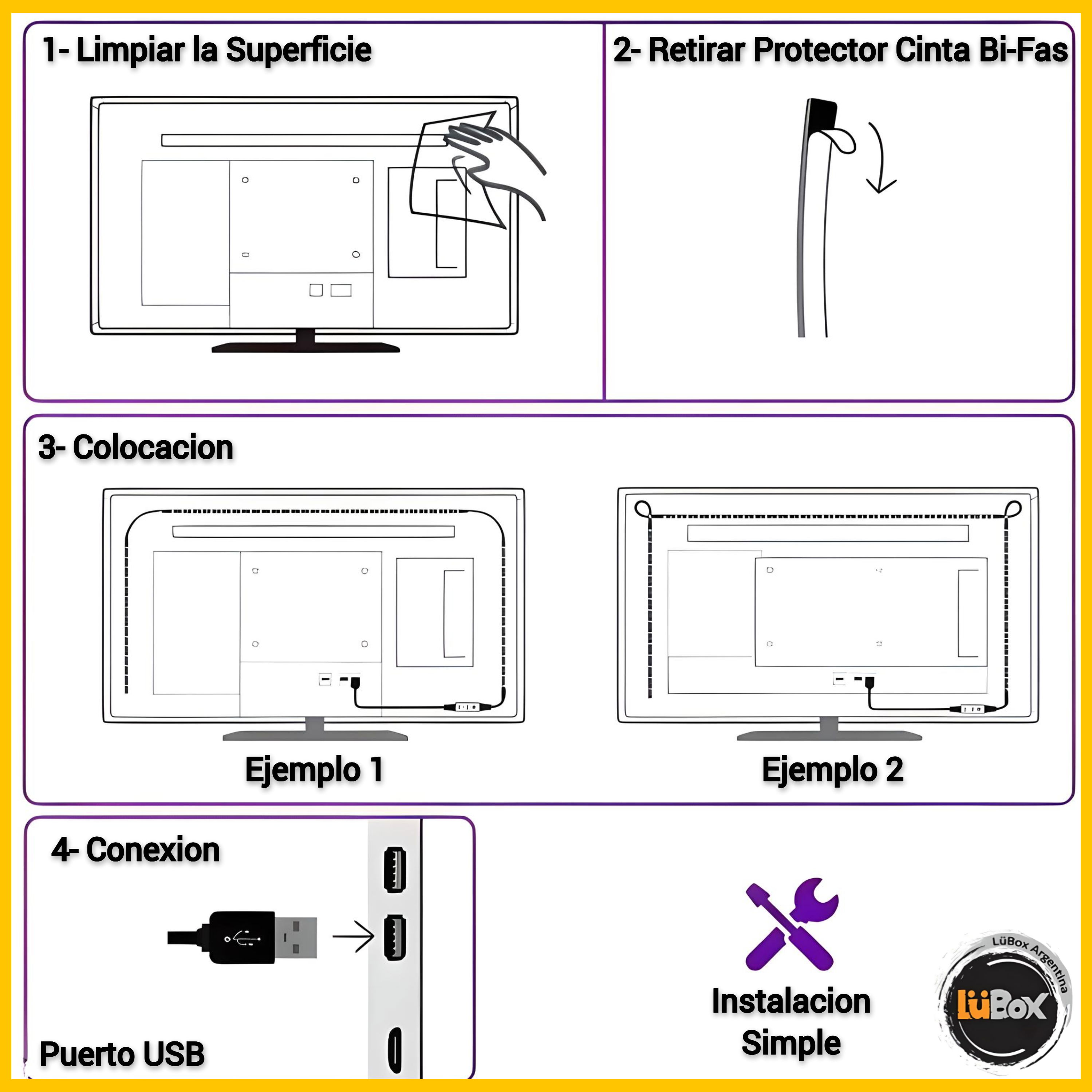 1- Limpiar la Superficie

2- Retirar Protector Cinta Bi-Fas

3- Colocacion

Ejemplo 1

Ejemplo 2

4- Conexion

Puerto USB

Instalacion Simple

LüBox Argentina

LüBox