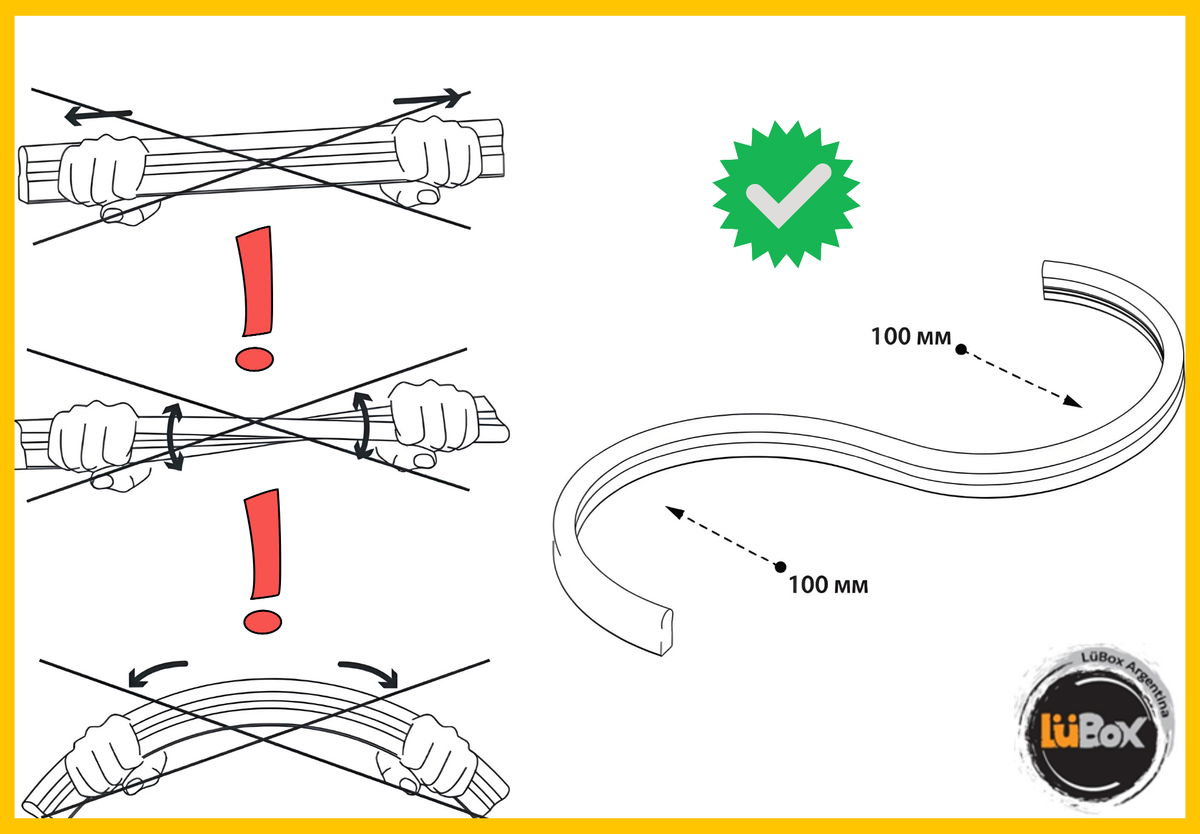 !

!

100 мм

100 мм

LüBox Argentina

LüBox