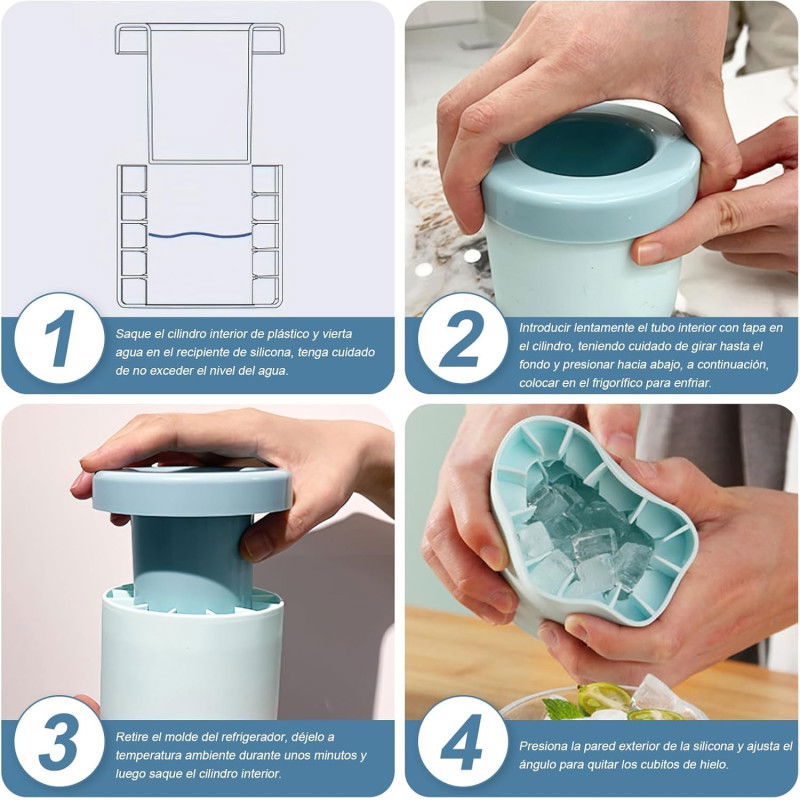 1

Saque el cilindro interior de plástico y vierta agua en el recipiente de silicona, tenga cuidado de no exceder el nivel del agua.

2

Introducir lentamente el tubo interior con tapa en el cilindro, teniendo cuidado de girar hasta el fondo y presionar hacia abajo, a continuación, colocar en el frigorífico para enfriar.

3

Retire el molde del refrigerador, déjelo a temperatura ambiente durante unos minutos y luego saque el cilindro interior.

4

Presiona la pared exterior de la silicona y ajusta el ángulo para quitar los cubitos de hielo.