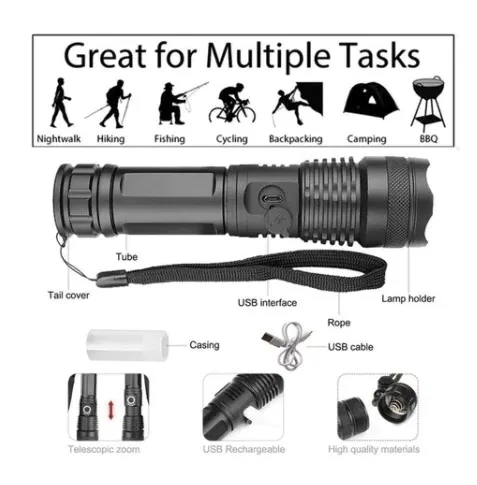 Great for Multiple Tasks

Nightwalk Hiking Fishing Cycling Backpacking Camping BBQ

Tube
Tail cover
USB interface
Lamp holder
Rope
Casing
USB cable

Telescopic zoom
USB Rechargeable
High quality materials