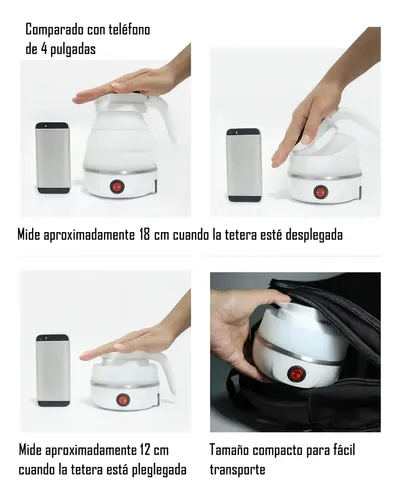 Comparado con teléfono de 4 pulgadas

Mide aproximadamente 18 cm cuando la tetera esté desplegada

Mide aproximadamente 12 cm cuando la tetera está pleglegada

Tamaño compacto para fácil transporte