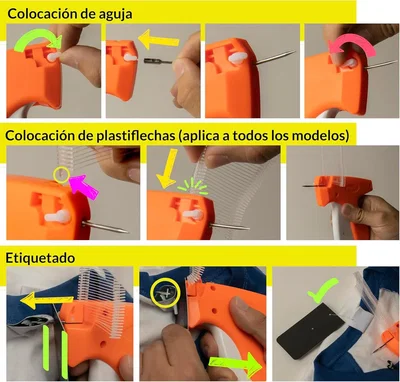 Colocación de aguja

Colocación de plastiflechas (aplica a todos los modelos)

Etiquetado