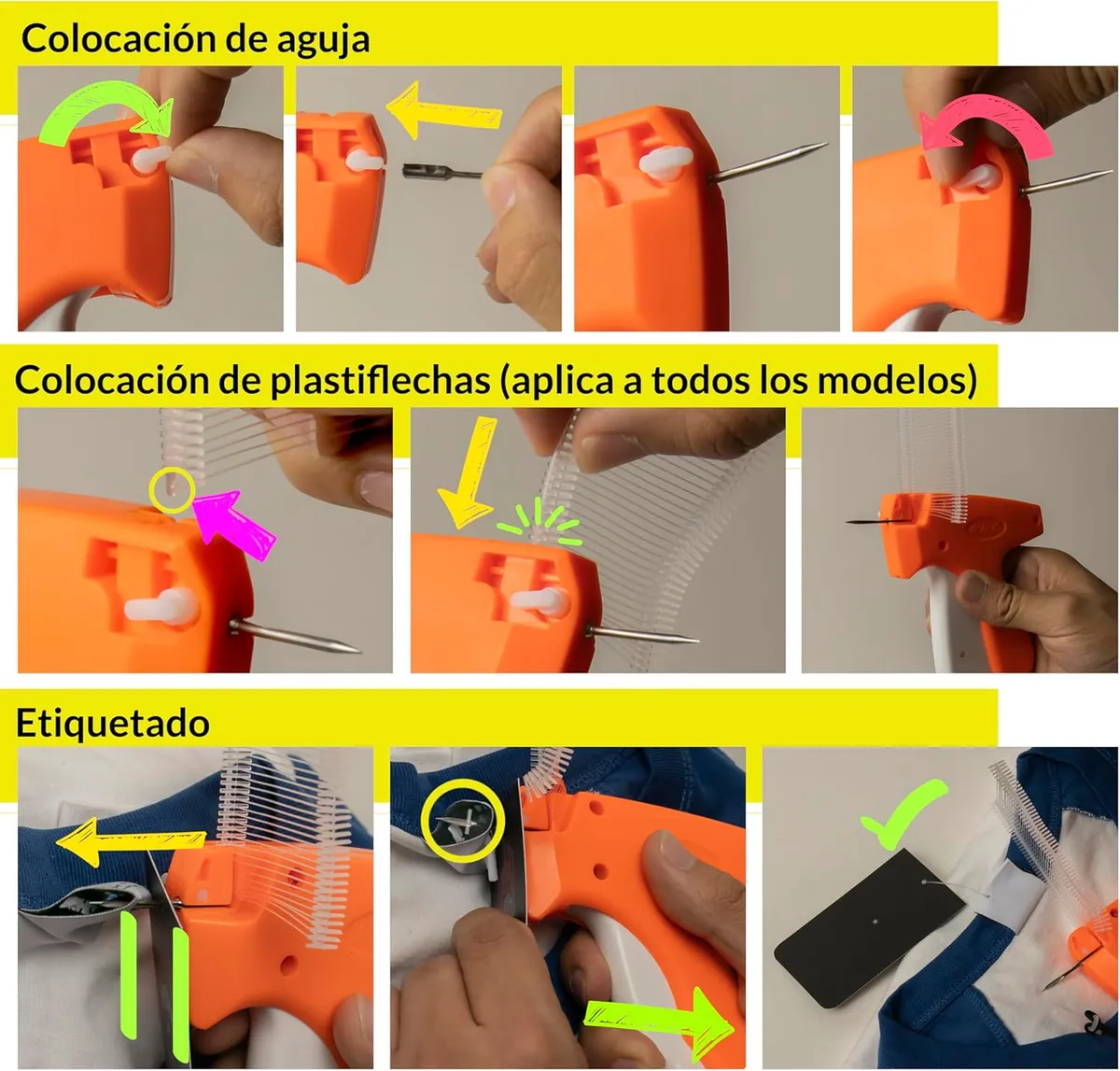 Colocación de aguja

Colocación de plastiflechas (aplica a todos los modelos)

Etiquetado