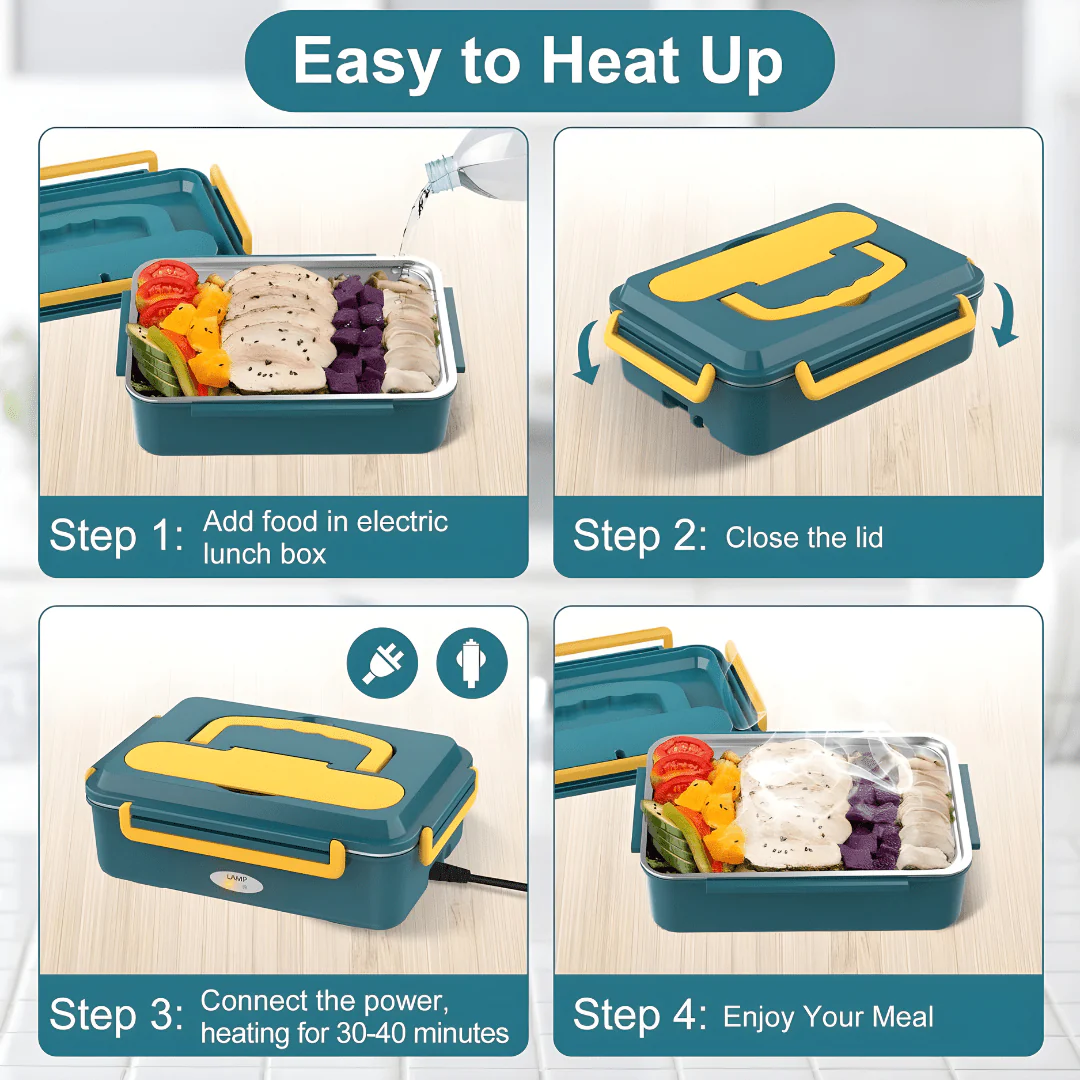 Easy to Heat Up

Step 1: Add food in electric lunch box

Step 2: Close the lid

LAMP

Step 3: Connect the power, heating for 30-40 minutes

Step 4: Enjoy Your Meal