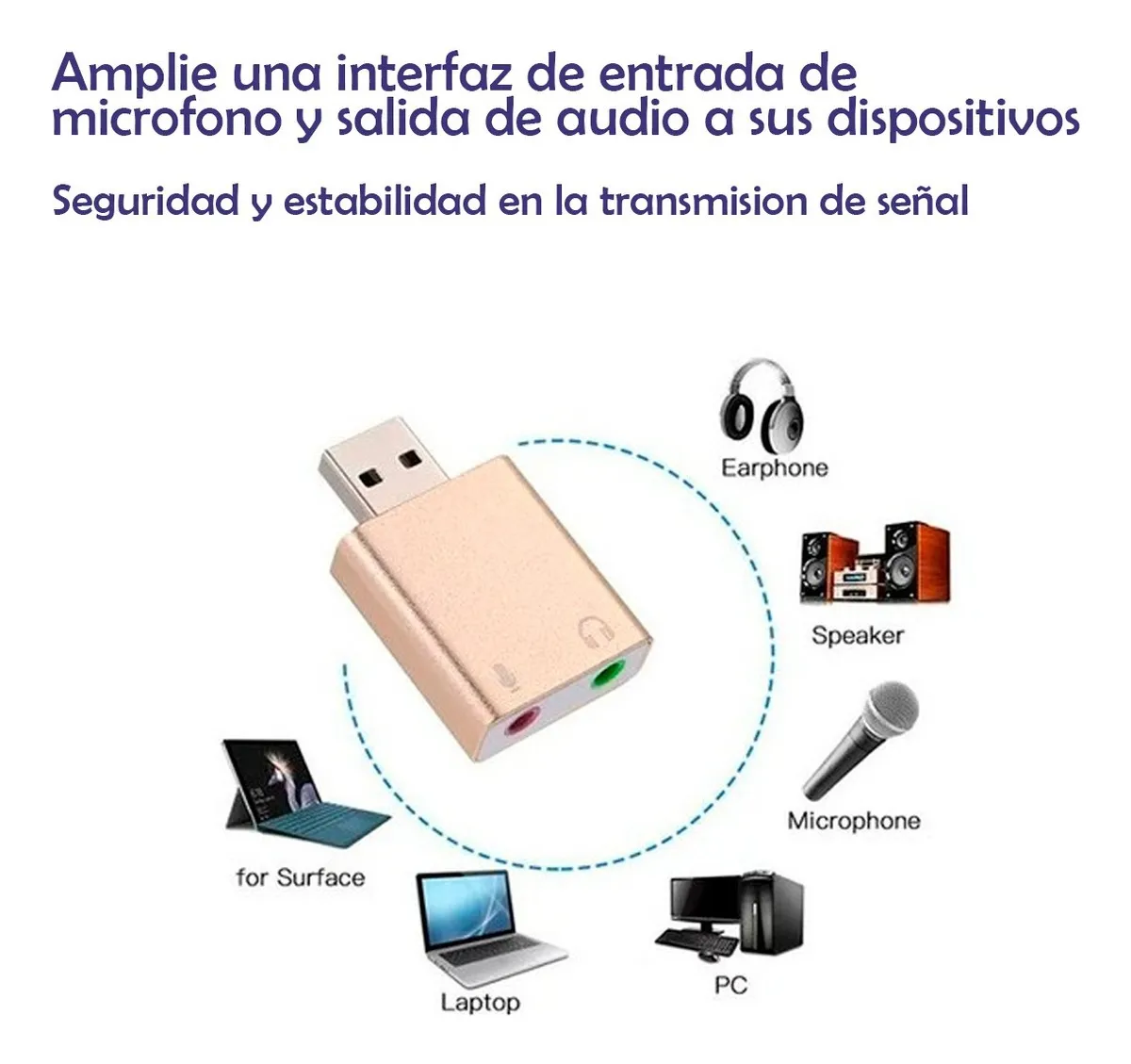 Amplie una interfaz de entrada de microfono y salida de audio a sus dispositivos

Seguridad y estabilidad en la transmision de señal

Earphone

Speaker

Microphone

for Surface

Laptop

PC