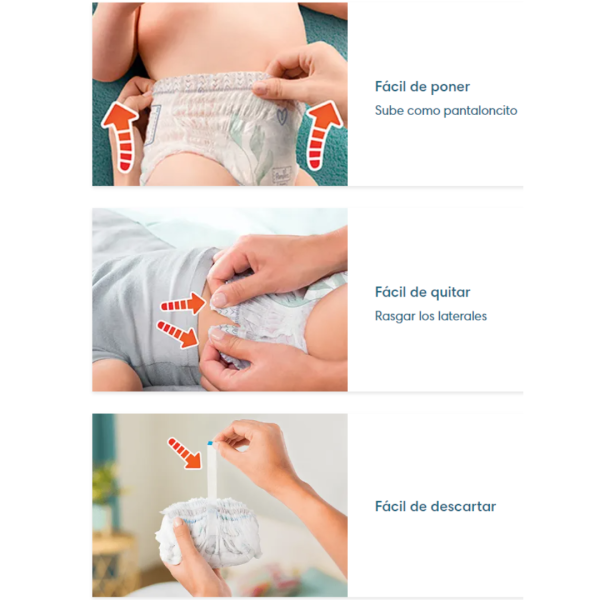 Fácil de poner
Sube como pantaloncito

Fácil de quitar
Rasgar los laterales

Fácil de descartar