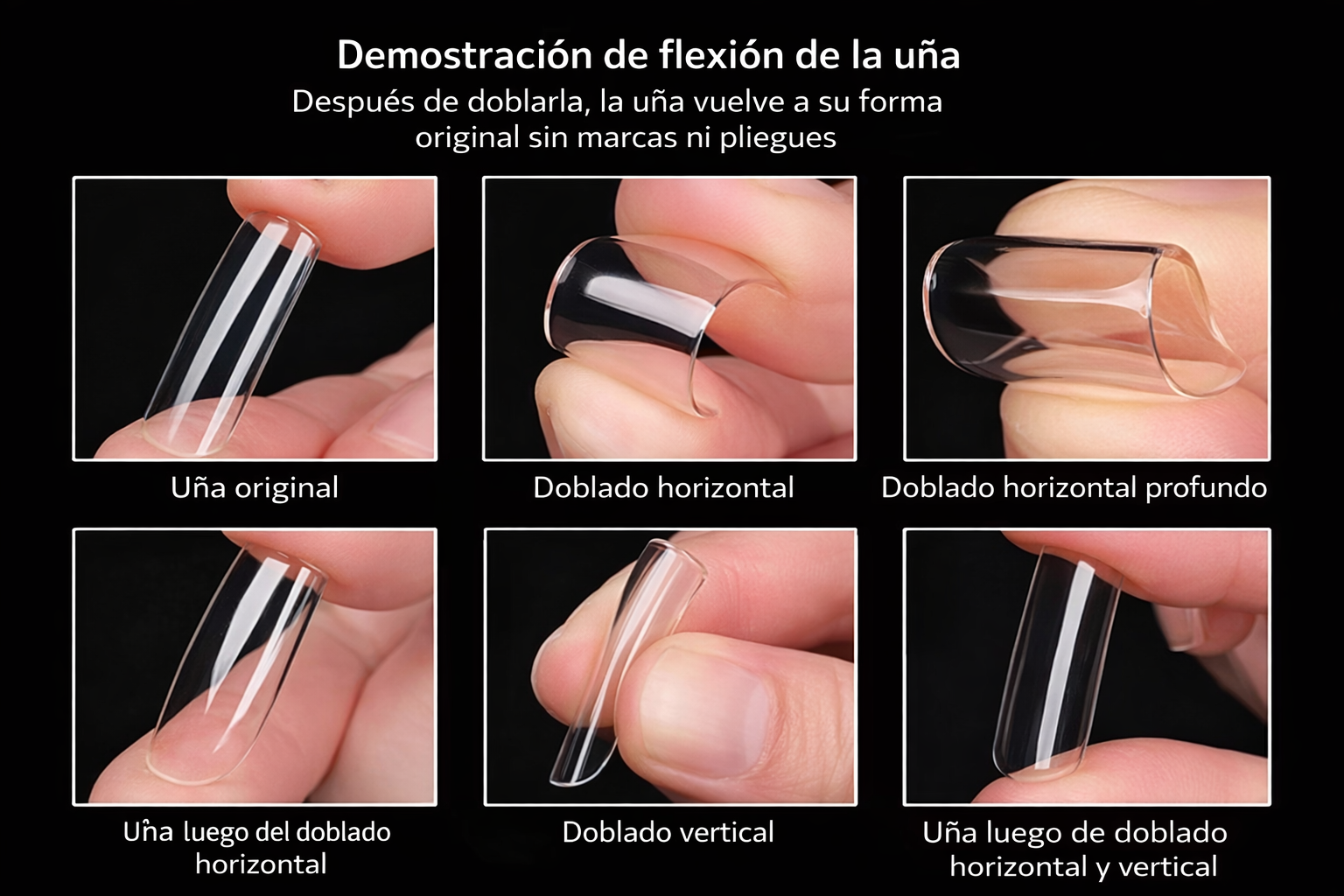 Demostración de flexión de la uña

Después de doblarla, la uña vuelve a su forma original sin marcas ni pliegues

Uña original

Doblado horizontal

Doblado horizontal profundo

Uña luego del doblado horizontal

Doblado vertical

Uña luego de doblado horizontal y vertical