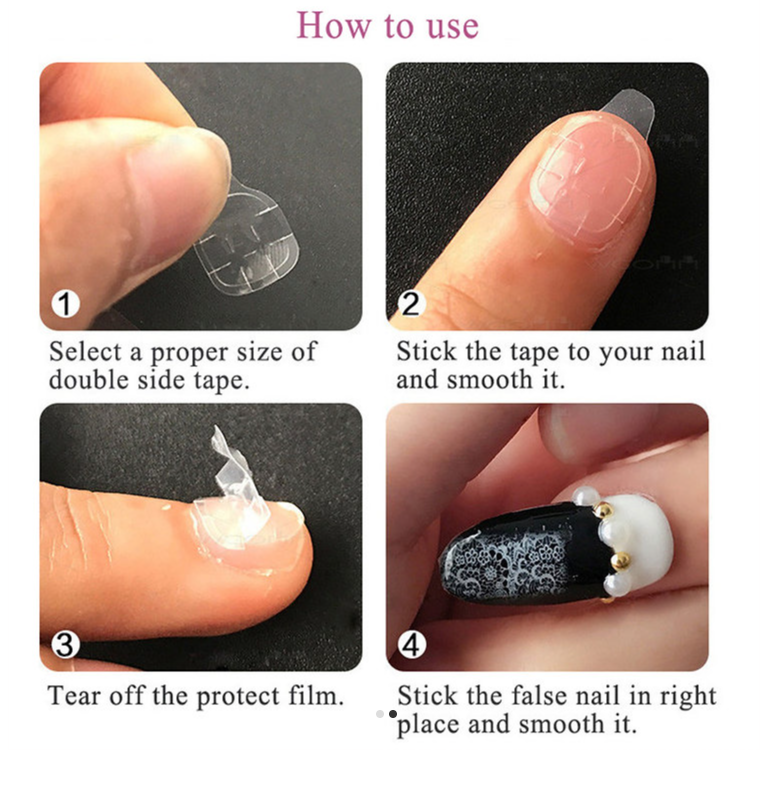 How to use

1

Select a proper size of double side tape.

2

Stick the tape to your nail and smooth it.

3

Tear off the protect film.

4

Stick the false nail in right place and smooth it.