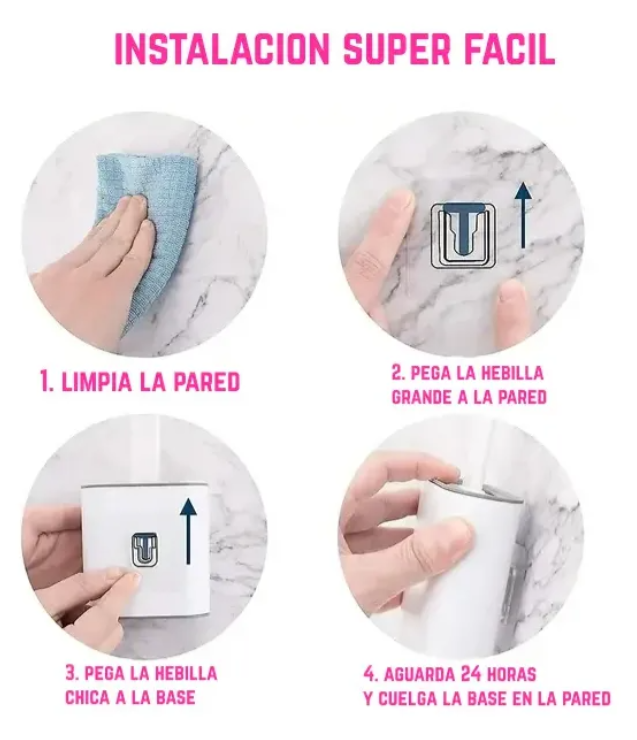 INSTALACION SUPER FACIL

1. LIMPIA LA PARED

2. PEGA LA HEBILLA GRANDE A LA PARED

3. PEGA LA HEBILLA CHICA A LA BASE

4. AGUARDA 24 HORAS Y CUELGA LA BASE EN LA PARED