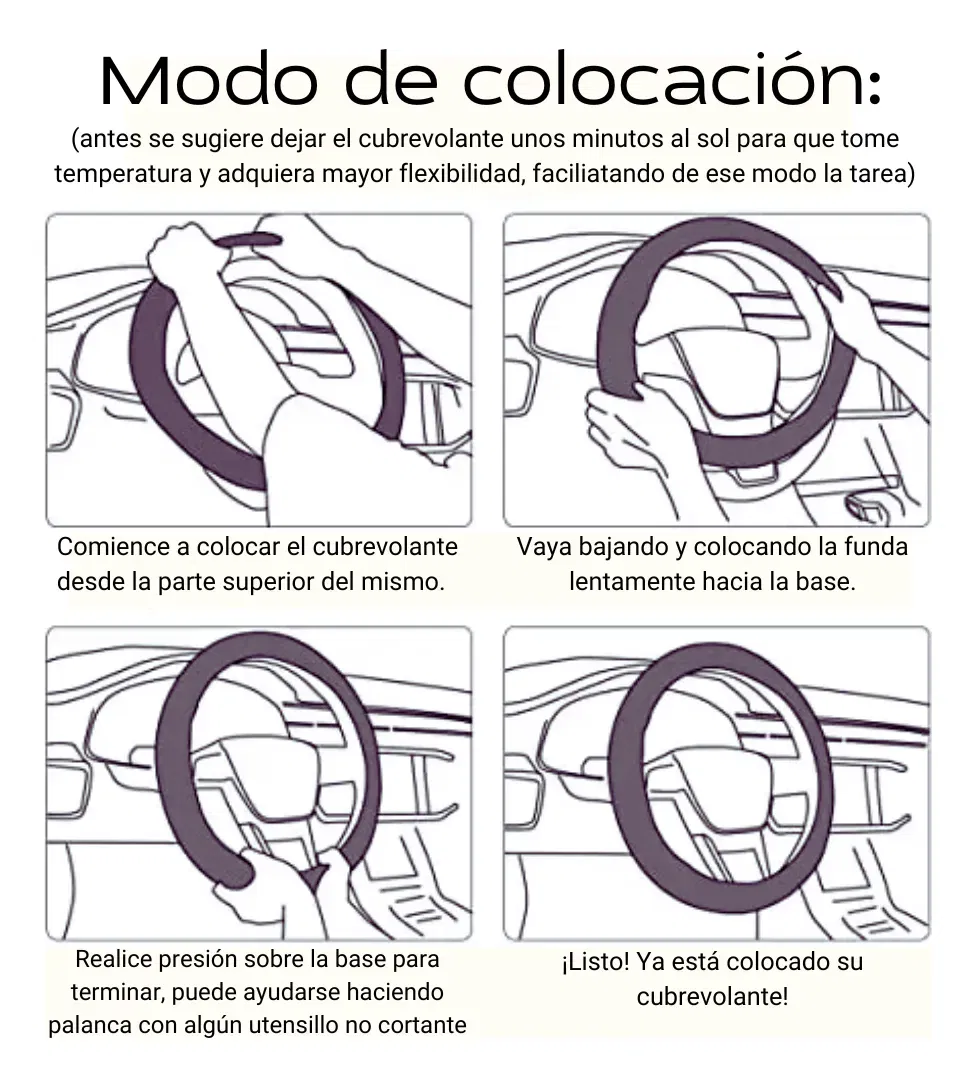 Modo de colocación:

(antes se sugiere dejar el cubrevolante unos minutos al sol para que tome temperatura y adquiera mayor flexibilidad, faciliatando de ese modo la tarea)

Comience a colocar el cubrevolante desde la parte superior del mismo.

Vaya bajando y colocando la funda lentamente hacia la base.

Realice presión sobre la base para terminar, puede ayudarse haciendo palanca con algún utensillo no cortante

¡Listo! Ya está colocado su cubrevolante!