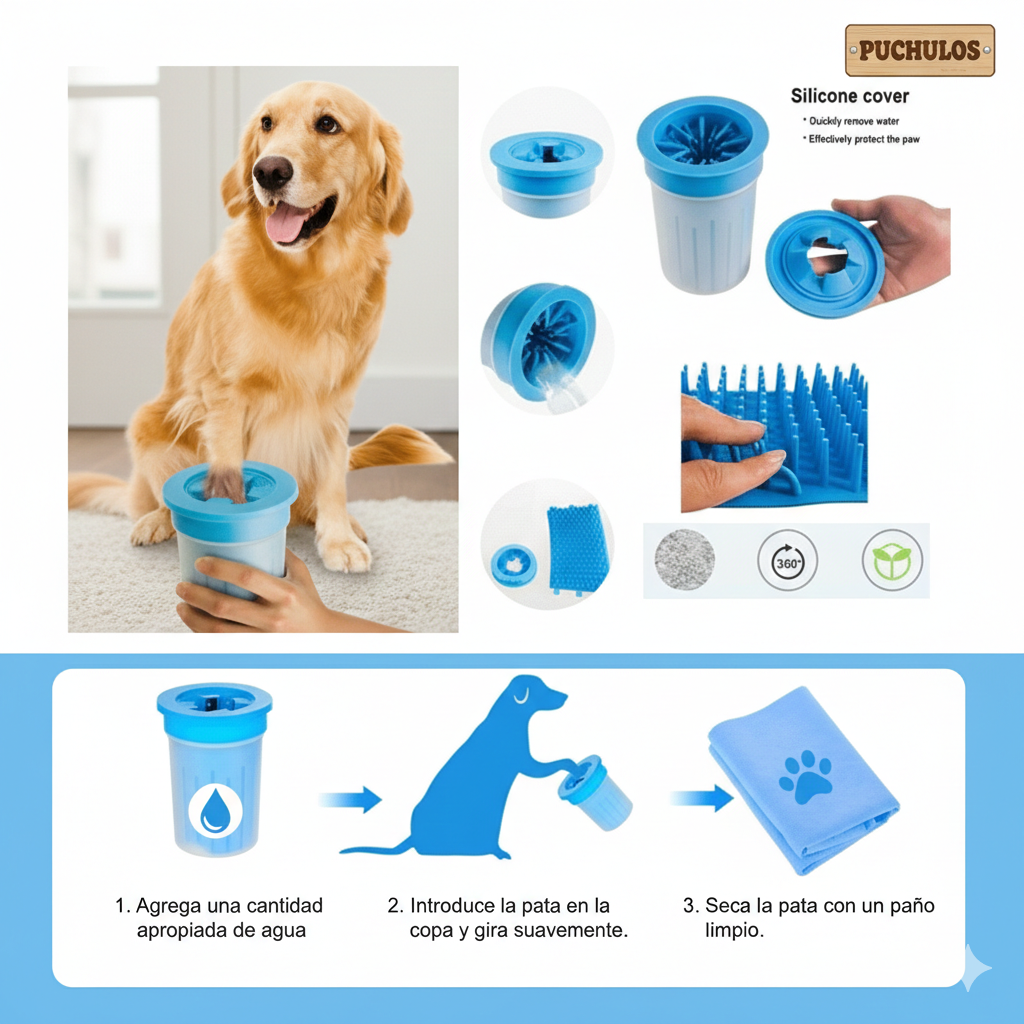 PUCHULOS

Silicone cover
* Quickly remove water
* Effectively protect the paw

360°

1. Agrega una cantidad apropiada de agua

2. Introduce la pata en la copa y gira suavemente.

3. Seca la pata con un paño limpio.