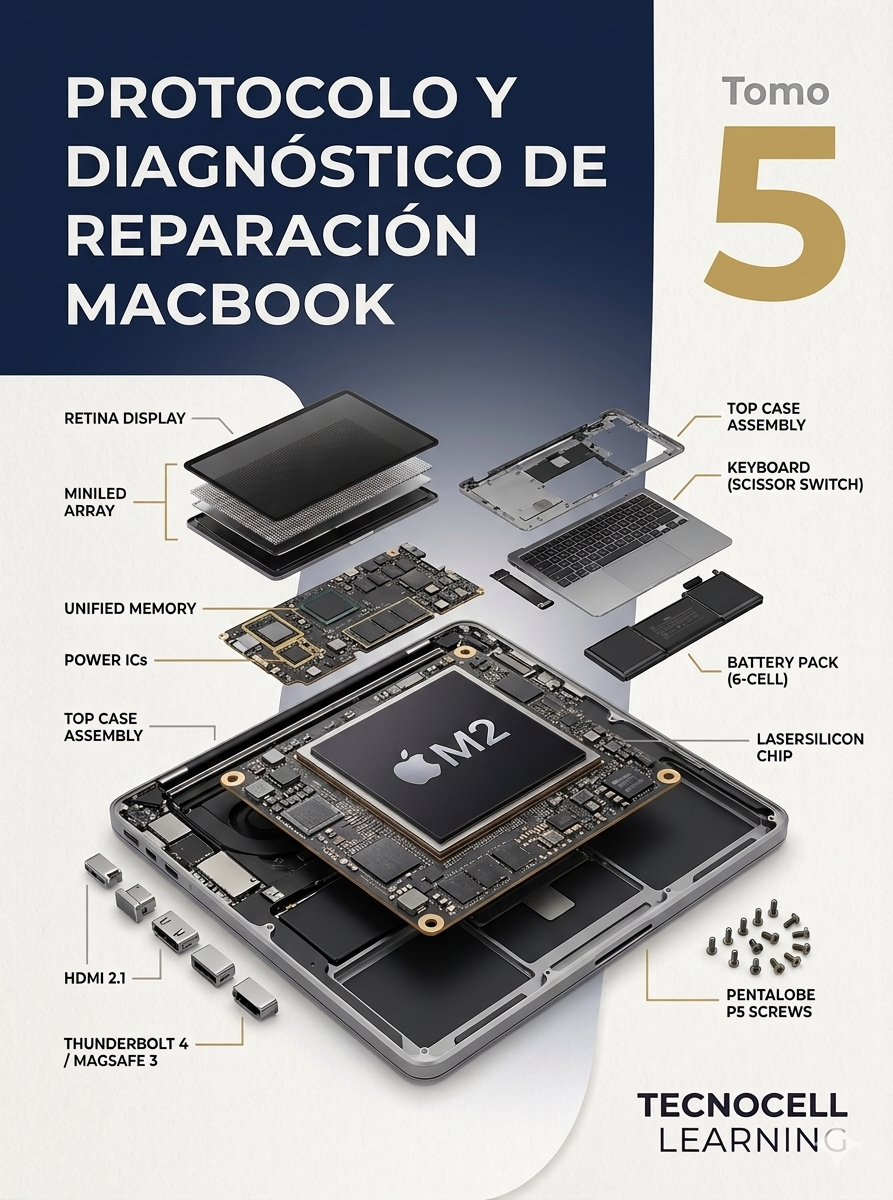 PROTOCOLO Y DIAGNÓSTICO DE REPARACIÓN MACBOOK

Tomo
5

RETINA DISPLAY

MINILED ARRAY

UNIFIED MEMORY

POWER ICs

TOP CASE ASSEMBLY

HDMI 2.1

THUNDERBOLT 4 / MAGSAFE 3

TOP CASE ASSEMBLY

KEYBOARD (SCISSOR SWITCH)

BATTERY PACK (6-CELL)

LASERSILICON CHIP

M2

PENTALOBE P5 SCREWS

TECNOCELL LEARNING