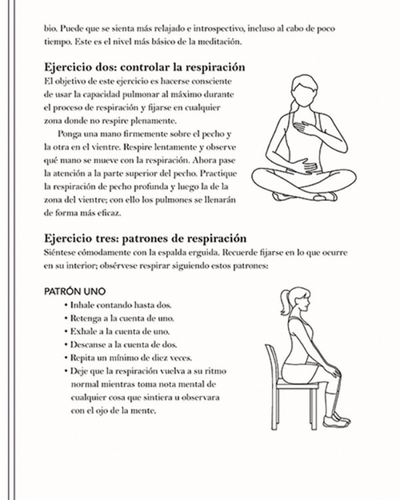 bio. Puede que se sienta más relajado e introspectivo, incluso al cabo de poco tiempo. Este es el nivel más básico de la meditación.

Ejercicio dos: controlar la respiración
El objetivo de este ejercicio es hacerse consciente de usar la capacidad pulmonar al máximo durante el proceso de respiración y fijarse en cualquier zona donde no respire plenamente.

Ponga una mano firmemente sobre el pecho y la otra en el vientre. Respire lentamente y observe qué mano se mueve con la respiración. Ahora pase la atención a la parte superior del pecho. Practique la respiración de pecho profunda y luego la de la zona del vientre; con ello los pulmones se llenarán de forma más eficaz.

Ejercicio tres: patrones de respiración
Siéntese cómodamente con la espalda erguida. Recuerde fijarse en lo que ocurre en su interior; obsérvese respirar siguiendo estos patrones:

PATRÓN UNO
• Inhale contando hasta dos.
• Retenga a la cuenta de uno.
• Exhale a la cuenta de uno.
• Descanse a la cuenta de dos.
• Repita un mínimo de diez veces.
• Deje que la respiración vuelva a su ritmo normal mientras toma nota mental de cualquier cosa que sintiera u observara con el ojo de la mente.