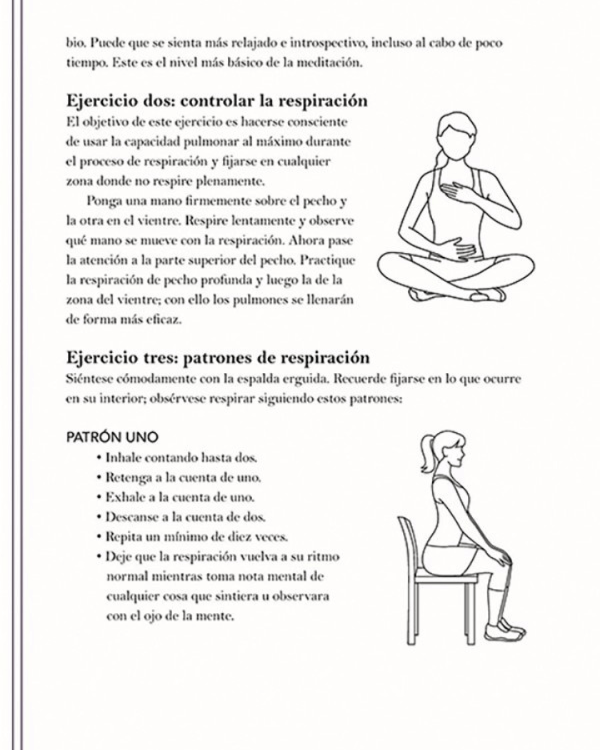 bio. Puede que se sienta más relajado e introspectivo, incluso al cabo de poco tiempo. Este es el nivel más básico de la meditación.

Ejercicio dos: controlar la respiración
El objetivo de este ejercicio es hacerse consciente de usar la capacidad pulmonar al máximo durante el proceso de respiración y fijarse en cualquier zona donde no respire plenamente.

Ponga una mano firmemente sobre el pecho y la otra en el vientre. Respire lentamente y observe qué mano se mueve con la respiración. Ahora pase la atención a la parte superior del pecho. Practique la respiración de pecho profunda y luego la de la zona del vientre; con ello los pulmones se llenarán de forma más eficaz.

Ejercicio tres: patrones de respiración
Siéntese cómodamente con la espalda erguida. Recuerde fijarse en lo que ocurre en su interior; obsérvese respirar siguiendo estos patrones:

PATRÓN UNO
• Inhale contando hasta dos.
• Retenga a la cuenta de uno.
• Exhale a la cuenta de uno.
• Descanse a la cuenta de dos.
• Repita un mínimo de diez veces.
• Deje que la respiración vuelva a su ritmo normal mientras toma nota mental de cualquier cosa que sintiera u observara con el ojo de la mente.