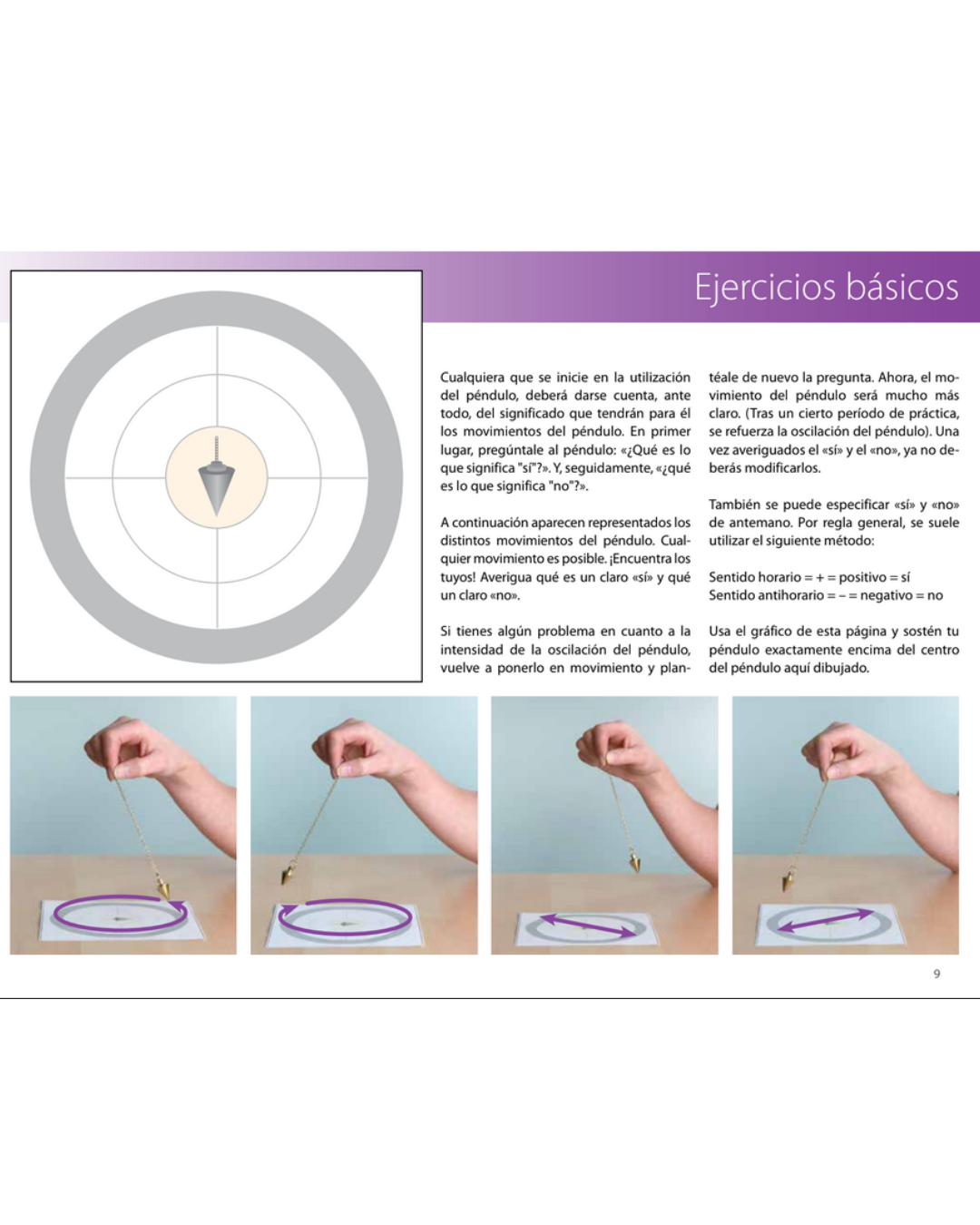 Ejercicios básicos

Cualquiera que se inicie en la utilización del péndulo, deberá darse cuenta, ante todo, del significado que tendrán para él los movimientos del péndulo. En primer lugar, pregúntale al péndulo: «¿Qué es lo que significa "sí"?». Y, seguidamente, «¿qué es lo que significa "no"?».

A continuación aparecen representados los distintos movimientos del péndulo. Cualquier movimiento es posible. ¡Encuentra los tuyos! Averigua qué es un claro «sí» y qué un claro «no».

Si tienes algún problema en cuanto a la intensidad de la oscilación del péndulo, vuelve a ponerlo en movimiento y plantéale de nuevo la pregunta. Ahora, el movimiento del péndulo será mucho más claro. (Tras un cierto período de práctica, se refuerza la oscilación del péndulo). Una vez averiguados el «sí» y el «no», ya no deberás modificarlos.

También se puede especificar «sí» y «no» de antemano. Por regla general, se suele utilizar el siguiente método:

Sentido horario = + = positivo = sí
Sentido antihorario = – = negativo = no

Usa el gráfico de esta página y sostén tu péndulo exactamente encima del centro del péndulo aquí dibujado.

9