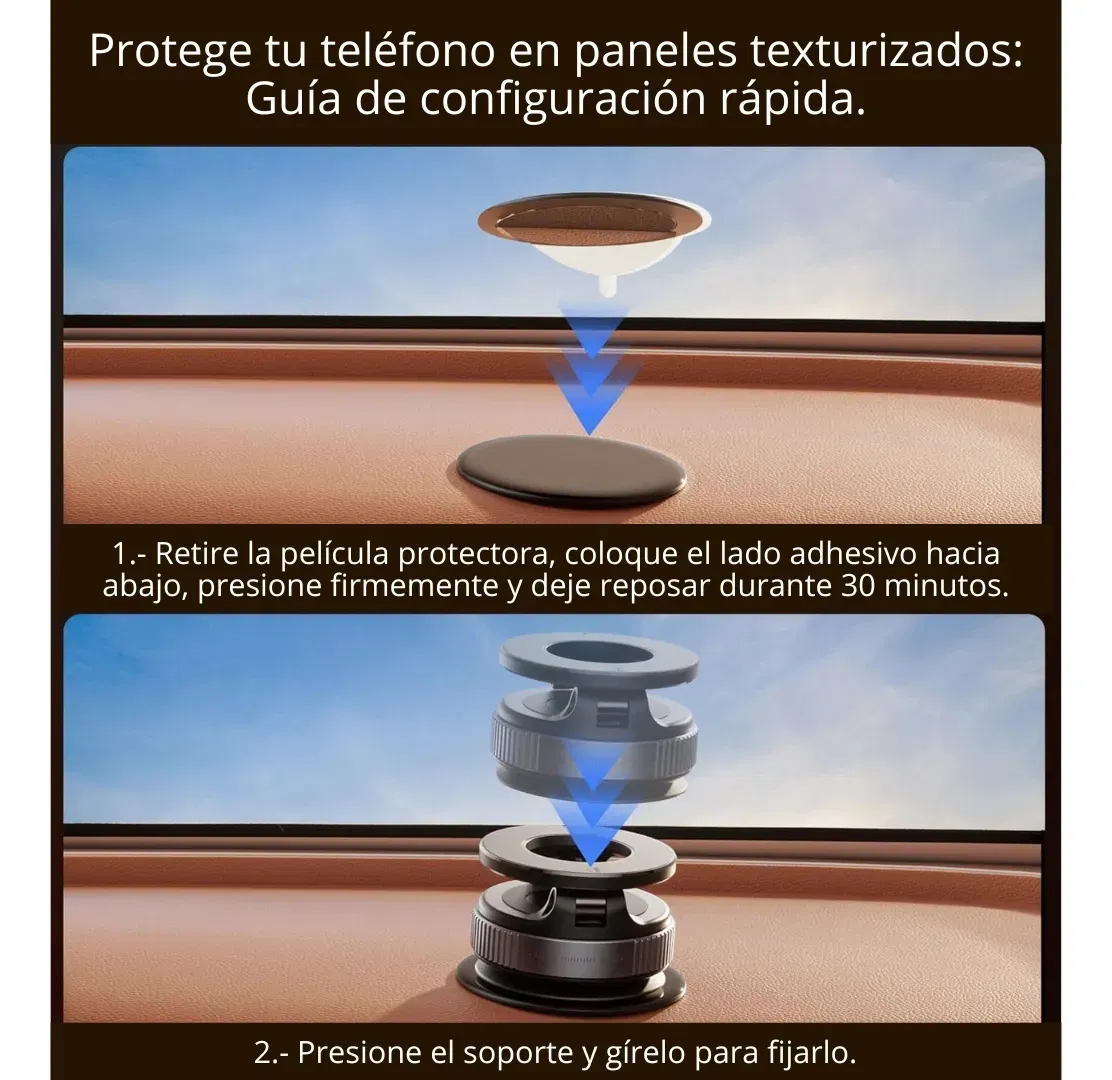 Protege tu teléfono en paneles texturizados: Guía de configuración rápida.

1.- Retire la película protectora, coloque el lado adhesivo hacia abajo, presione firmemente y deje reposar durante 30 minutos.

2.- Presione el soporte y gírelo para fijarlo.