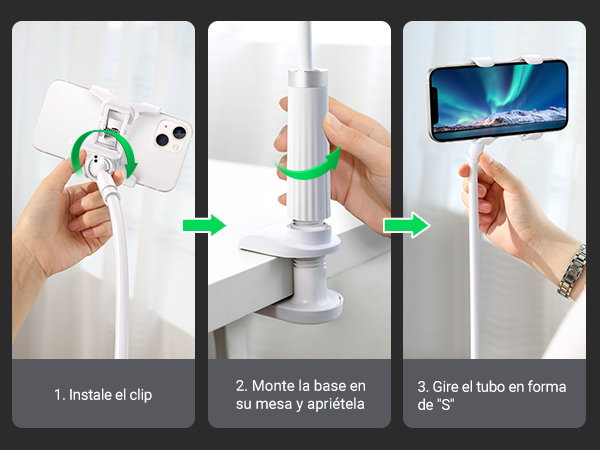 1. Instale el clip

2. Monte la base en su mesa y apriétela

3. Gire el tubo en forma de "S"