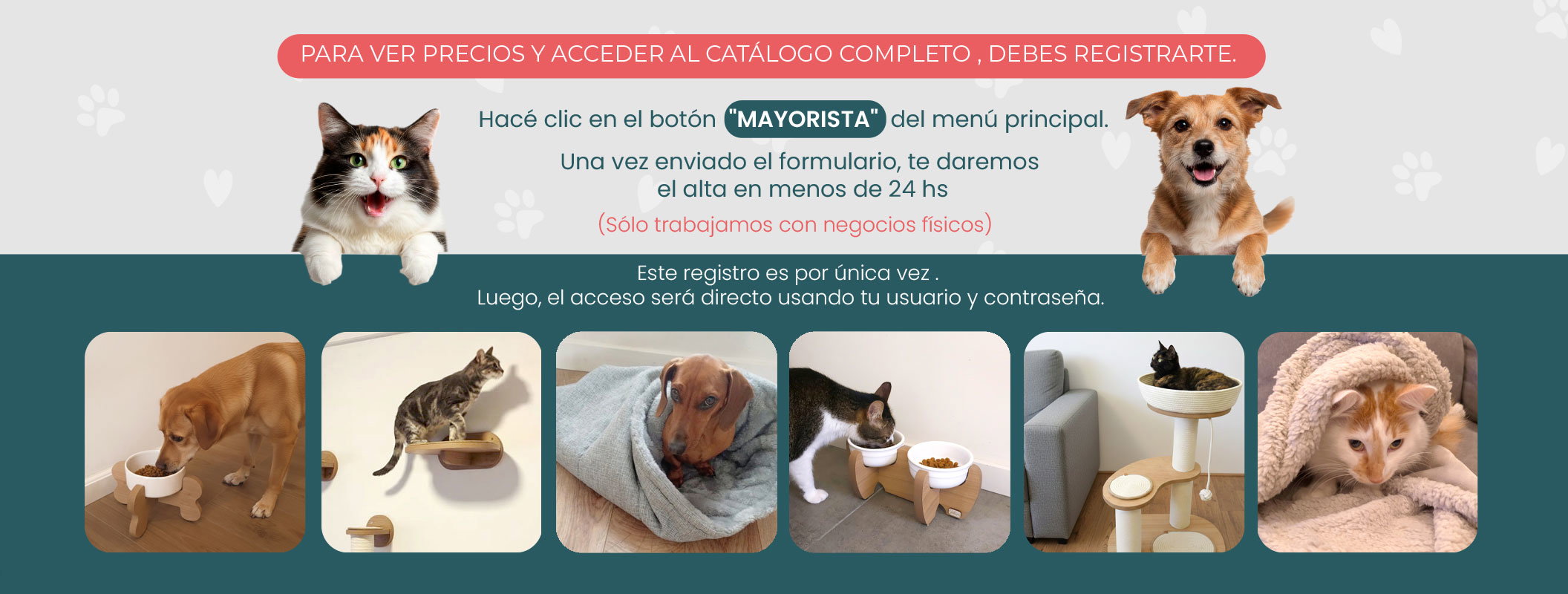 PARA VER PRECIOS Y ACCEDER AL CATÁLOGO COMPLETO , DEBES REGISTRARTE.

Hacé clic en el botón "MAYORISTA" del menú principal.

Una vez enviado el formulario, te daremos el alta en menos de 24 hs

(Sólo trabajamos con negocios físicos)

Este registro es por única vez .
Luego, el acceso será directo usando tu usuario y contraseña.